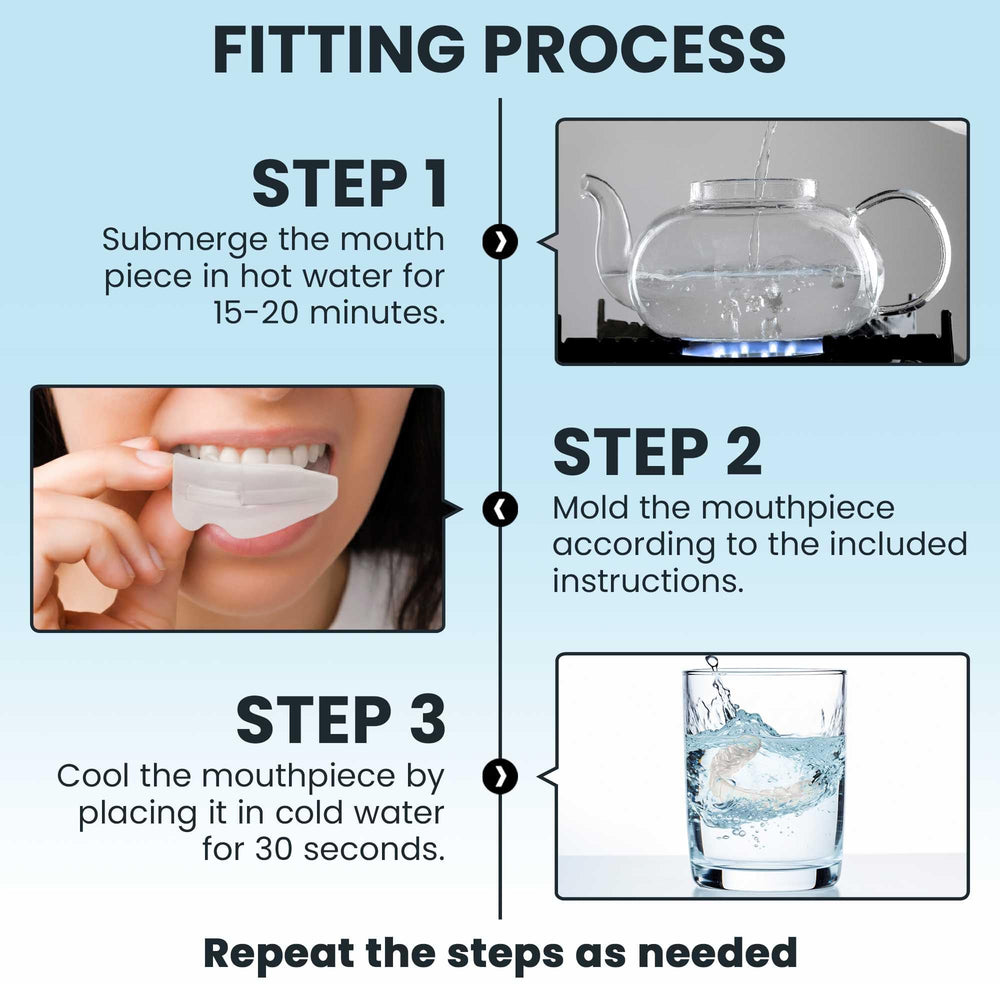 FITTING PROCESS

STEP 1
Submerge the mouth piece in hot water for 15-20 minutes.

STEP 2
Mold the mouthpiece according to the included instructions.

STEP 3
Cool the mouthpiece by placing it in cold water for 30 seconds.

Repeat the steps as needed