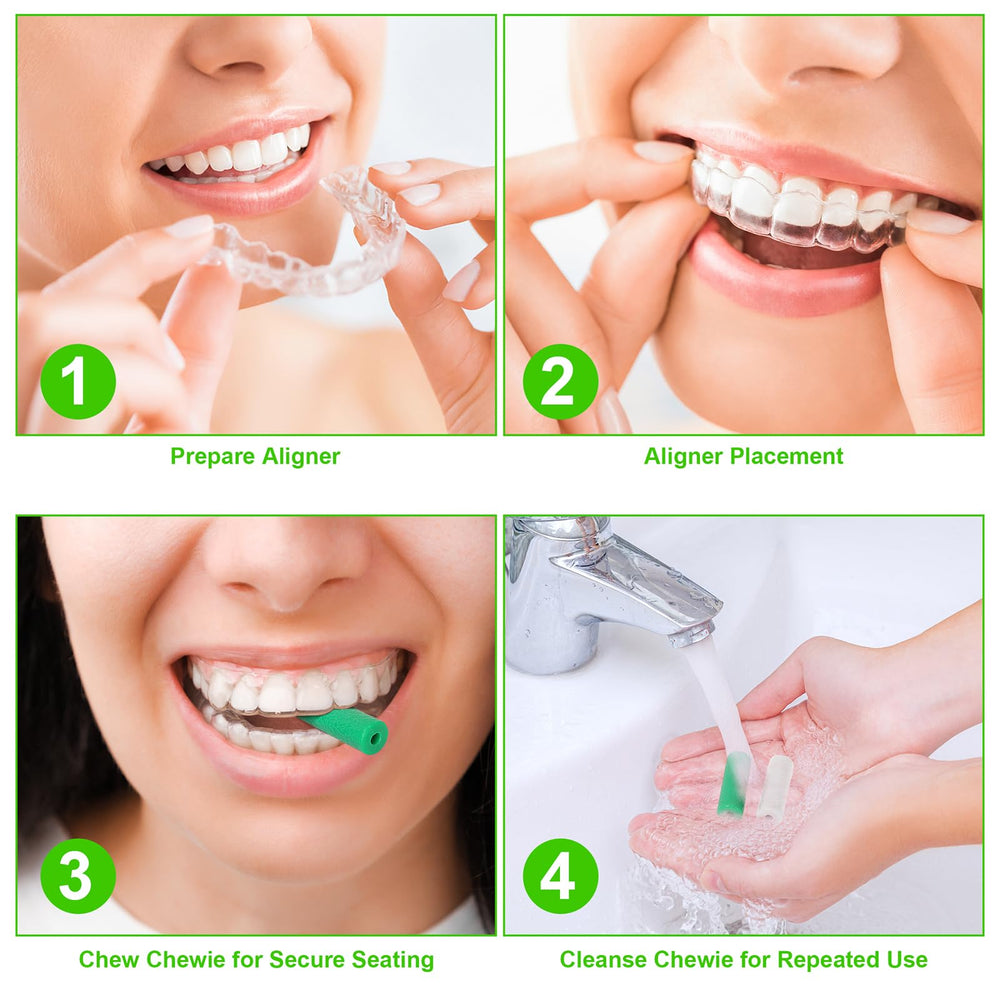 1
Prepare Aligner

2
Aligner Placement

3
Chew Chewie for Secure Seating

4
Cleanse Chewie for Repeated Use