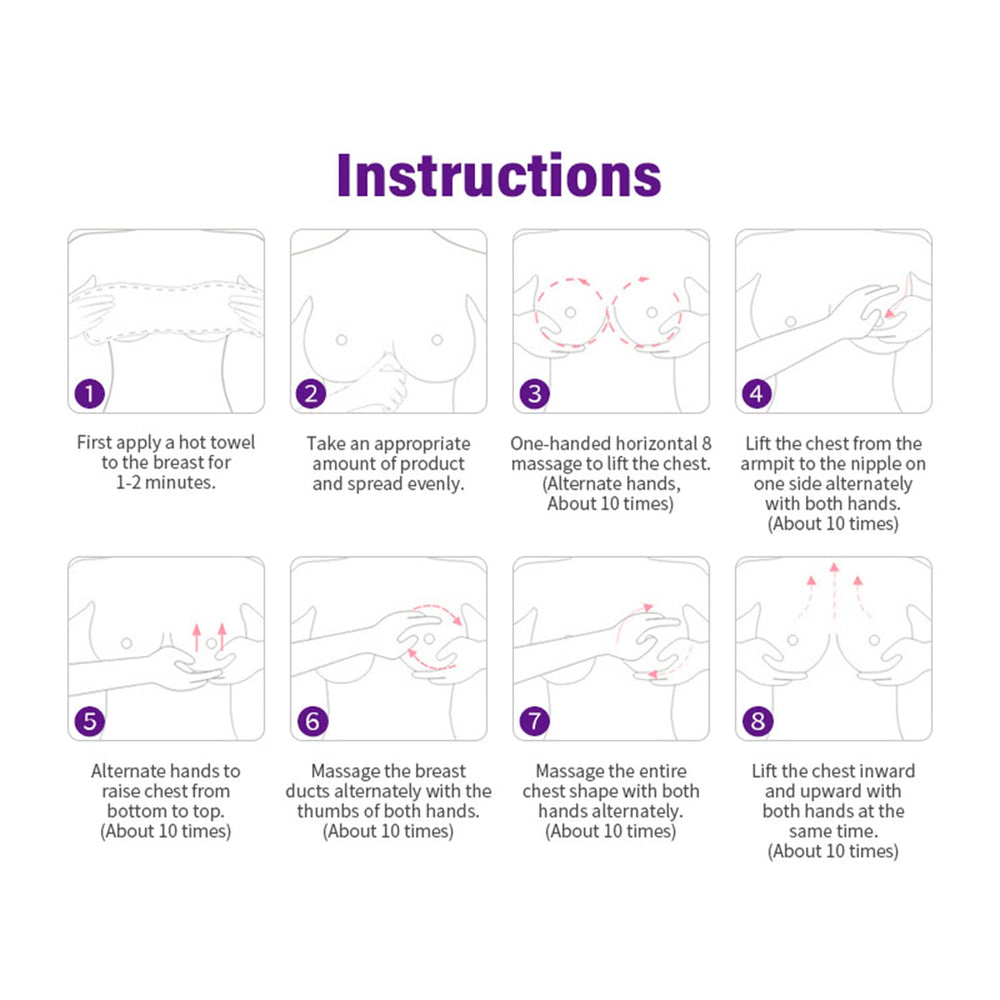 Instructions

1

First apply a hot towel to the breast for 1-2 minutes.

2

Take an appropriate amount of product and spread evenly.

3

One-handed horizontal 8 massage to lift the chest. (Alternate hands, About 10 times)

4

Lift the chest from the armpit to the nipple on one side alternately with both hands. (About 10 times)

5

Alternate hands to raise chest from bottom to top. (About 10 times)

6

Massage the breast ducts alternately with the thumbs of both hands. (About 10 times)

7

Massage the entire chest shape with both hands alternately. (About 10 times)

8

Lift the chest inward and upward with both hands at the same time. (About 10 times)