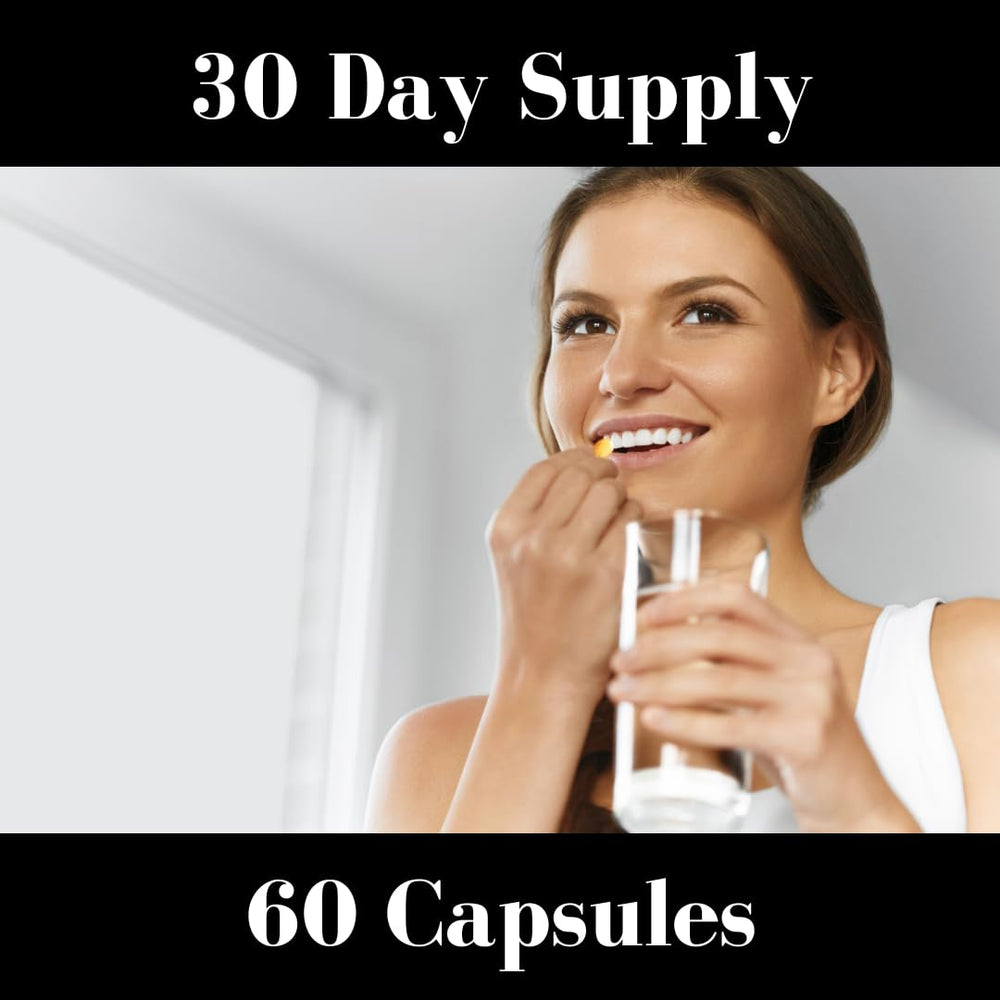 30 Day Supply

60 Capsules