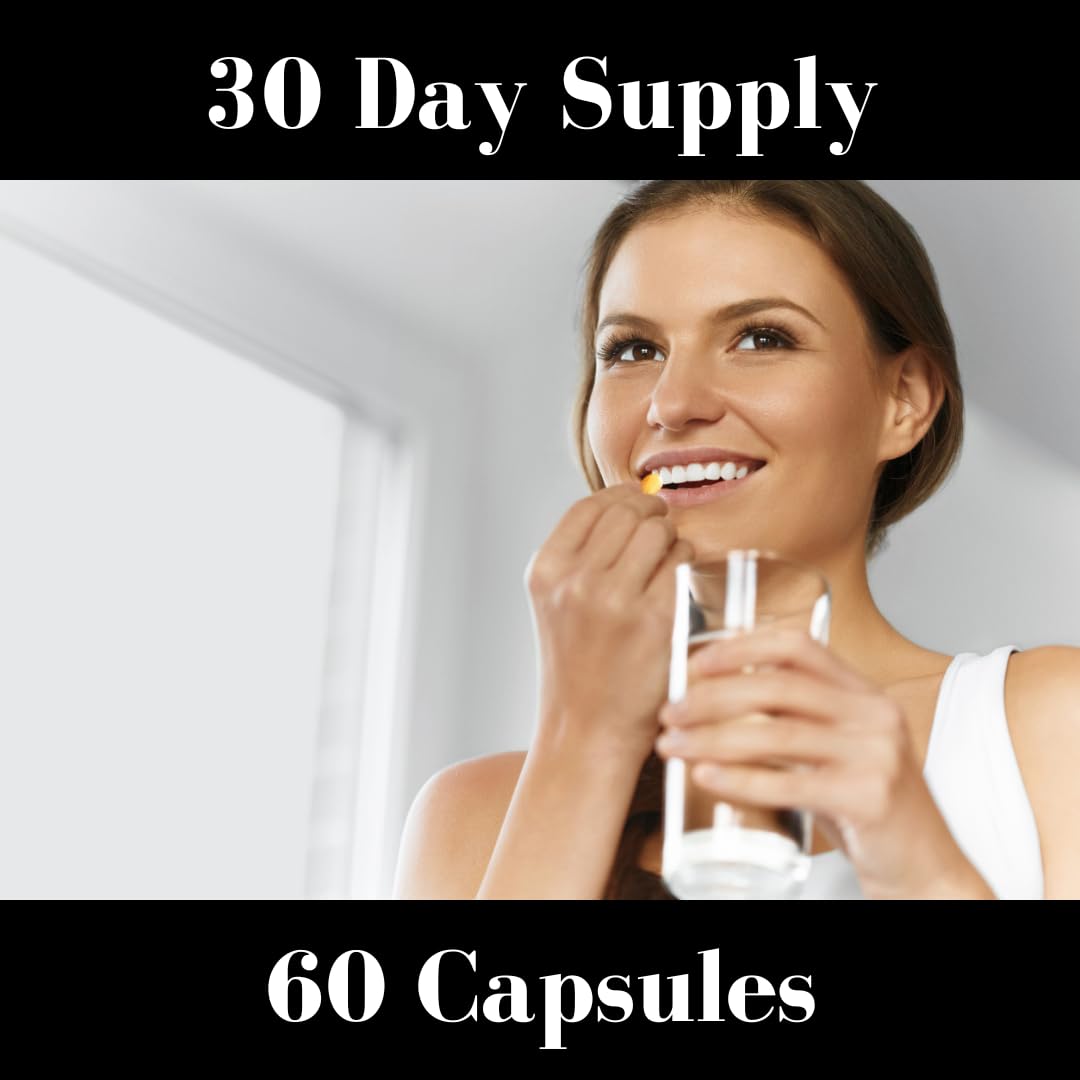 30 Day Supply

60 Capsules