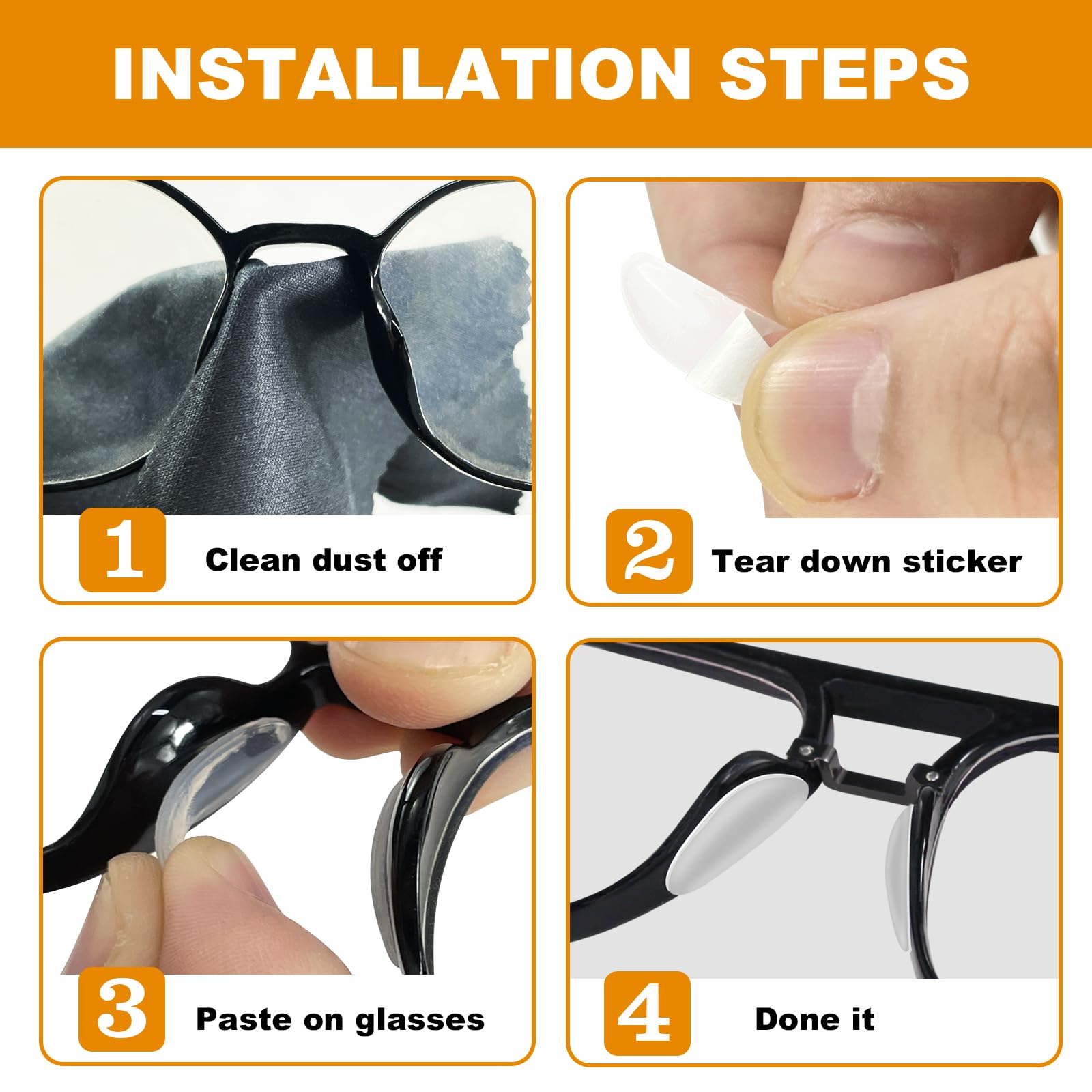 INSTALLATION STEPS

1 Clean dust off

2 Tear down sticker

3 Paste on glasses

4 Done it