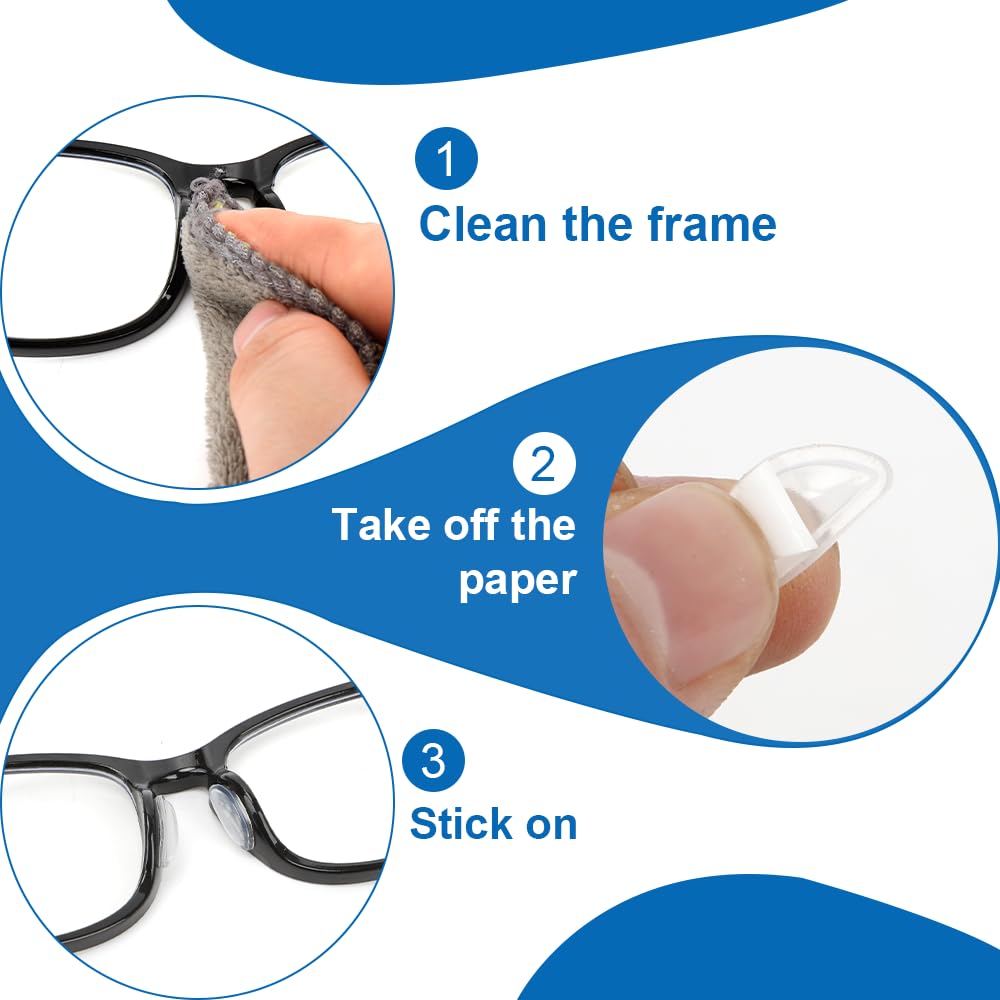 1
Clean the frame

2
Take off the paper

3
Stick on