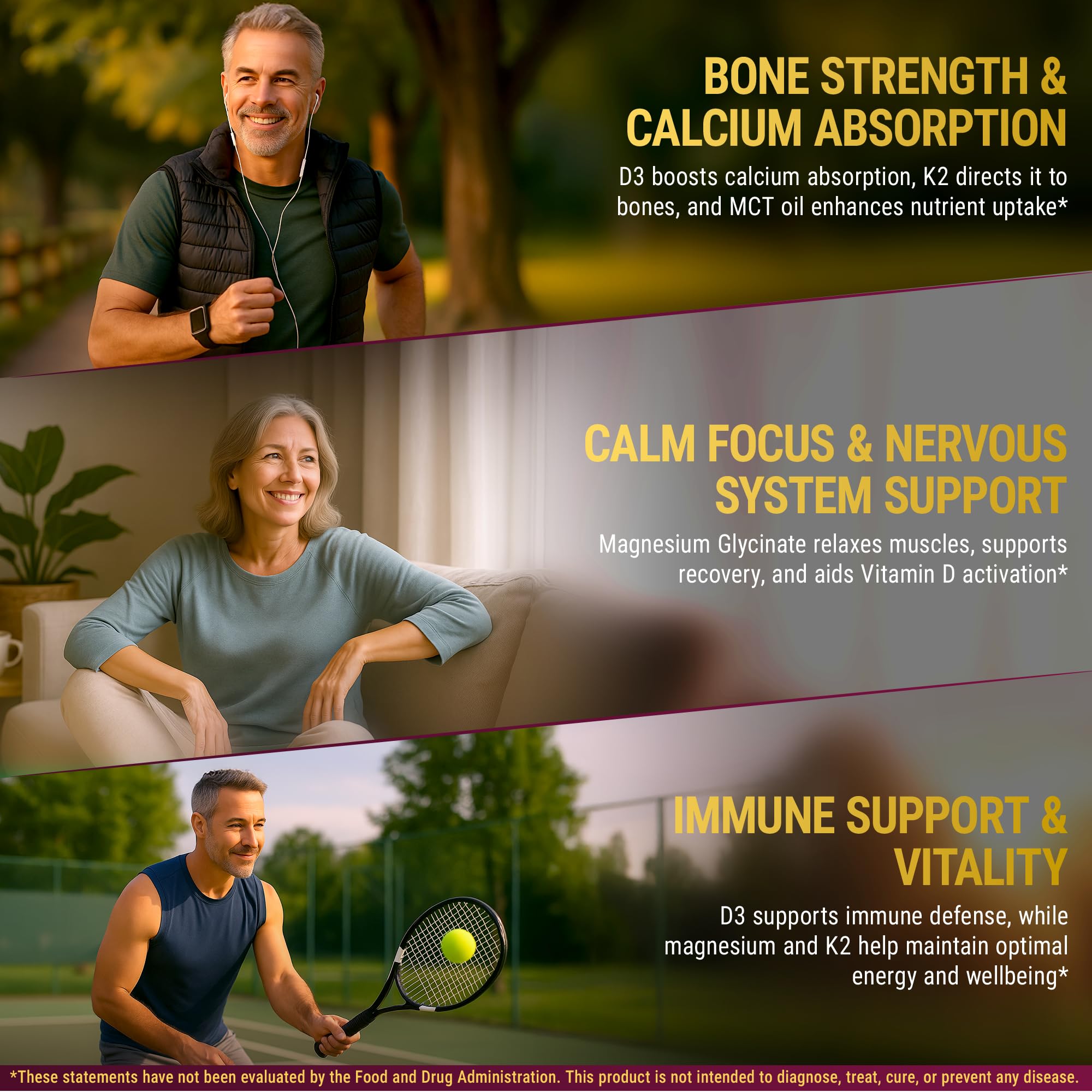 BONE STRENGTH & CALCIUM ABSORPTION

D3 boosts calcium absorption, K2 directs it to bones, and MCT oil enhances nutrient uptake*

CALM FOCUS & NERVOUS SYSTEM SUPPORT

Magnesium Glycinate relaxes muscles, supports recovery, and aids Vitamin D activation*

IMMUNE SUPPORT & VITALITY

D3 supports immune defense, while magnesium and K2 help maintain optimal energy and wellbeing*

*These statements have not been evaluated by the Food and Drug Administration. This product is not intended to diagnose, treat, cure, or prevent any disease.