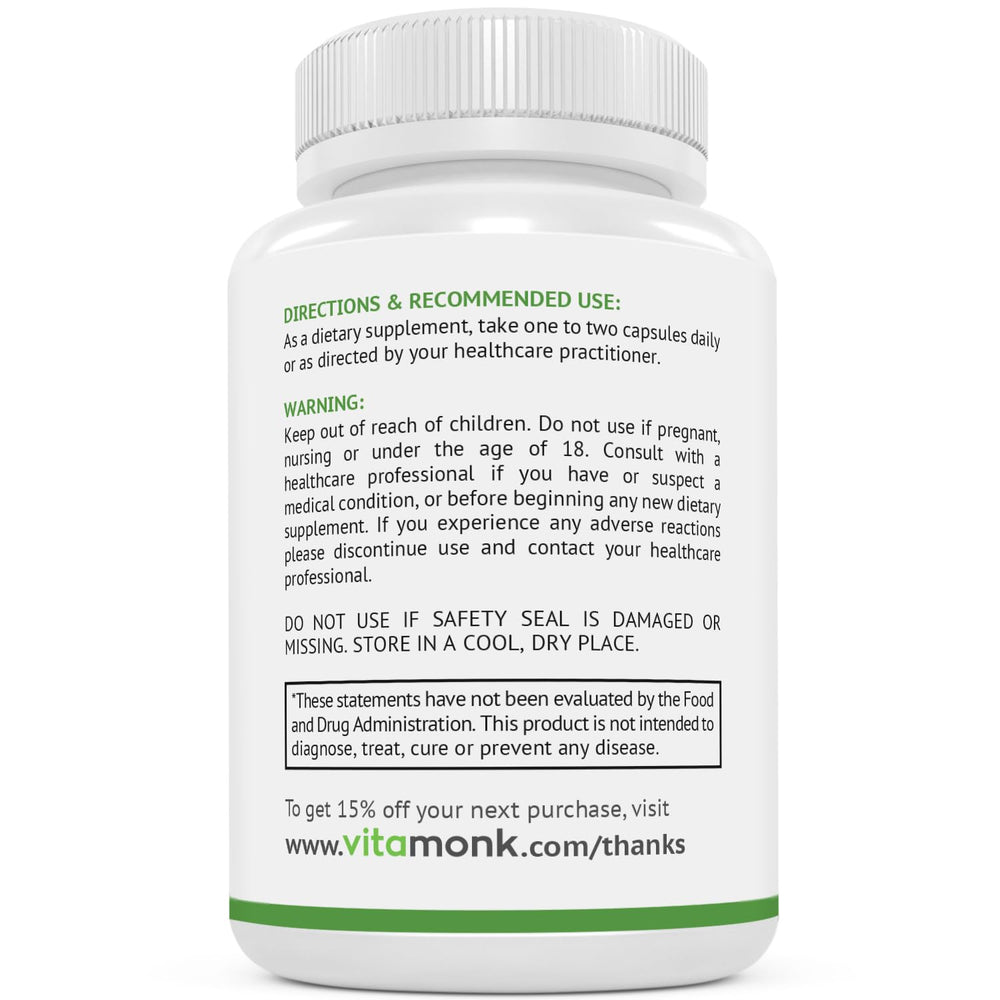 DIRECTIONS & RECOMMENDED USE:
As a dietary supplement, take one to two capsules daily or as directed by your healthcare practitioner.

WARNING:
Keep out of reach of children. Do not use if pregnant, nursing or under the age of 18. Consult with a healthcare professional if you have or suspect a medical condition, or before beginning any new dietary supplement. If you experience any adverse reactions please discontinue use and contact your healthcare professional.

DO NOT USE IF SAFETY SEAL IS DAMAGED OR MISSING. STORE IN A COOL, DRY PLACE.

*These statements have not been evaluated by the Food and Drug Administration. This product is not intended to diagnose, treat, cure or prevent any disease.

To get 15% off your next purchase, visit
www.vitamonk.com/thanks