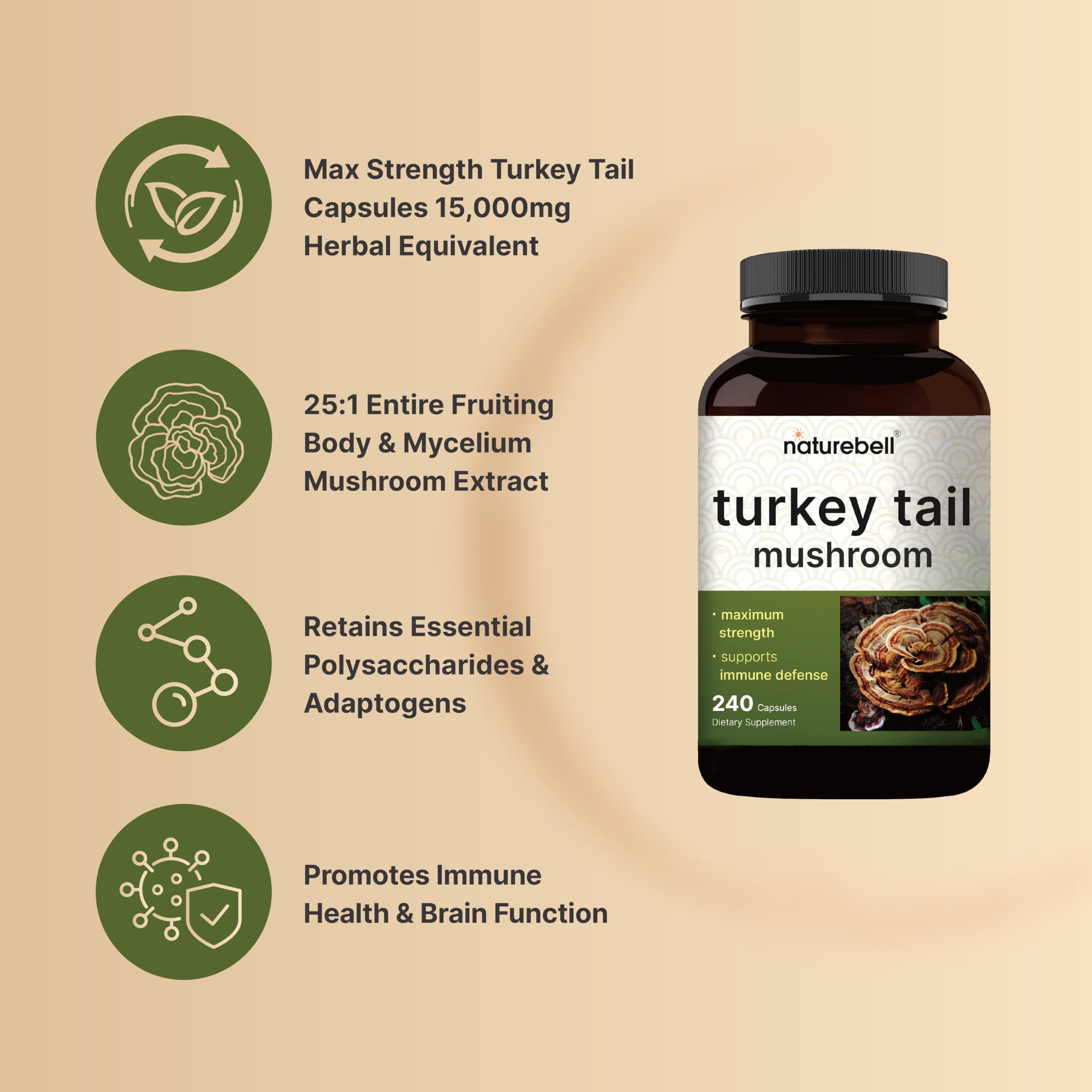 Max Strength Turkey Tail Capsules 15,000mg Herbal Equivalent

25:1 Entire Fruiting Body & Mycelium Mushroom Extract

Retains Essential Polysaccharides & Adaptogens

Promotes Immune Health & Brain Function

naturebell®

turkey tail mushroom

• maximum strength

• supports immune defense

240 Capsules

Dietary Supplement