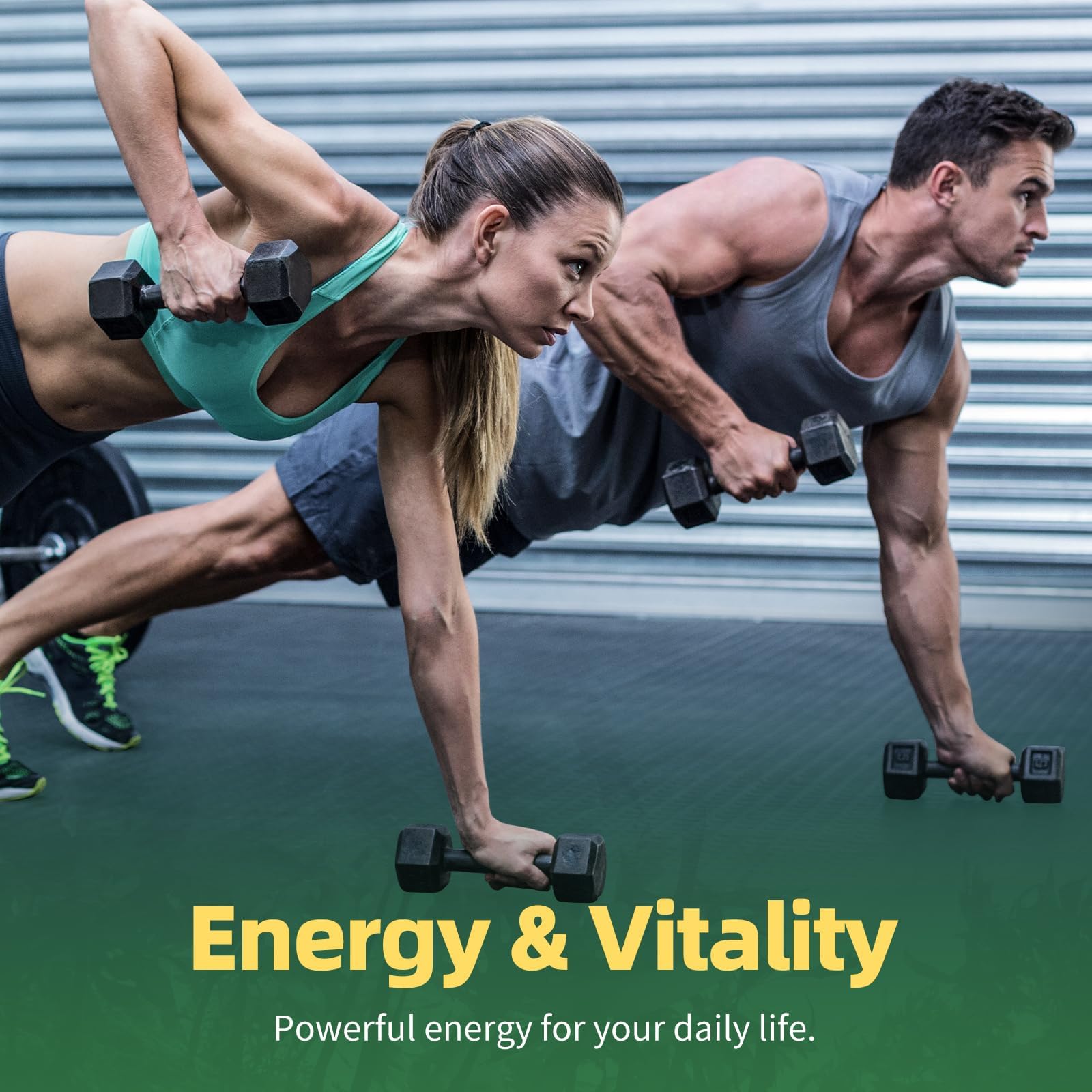 Energy & Vitality

Powerful energy for your daily life.