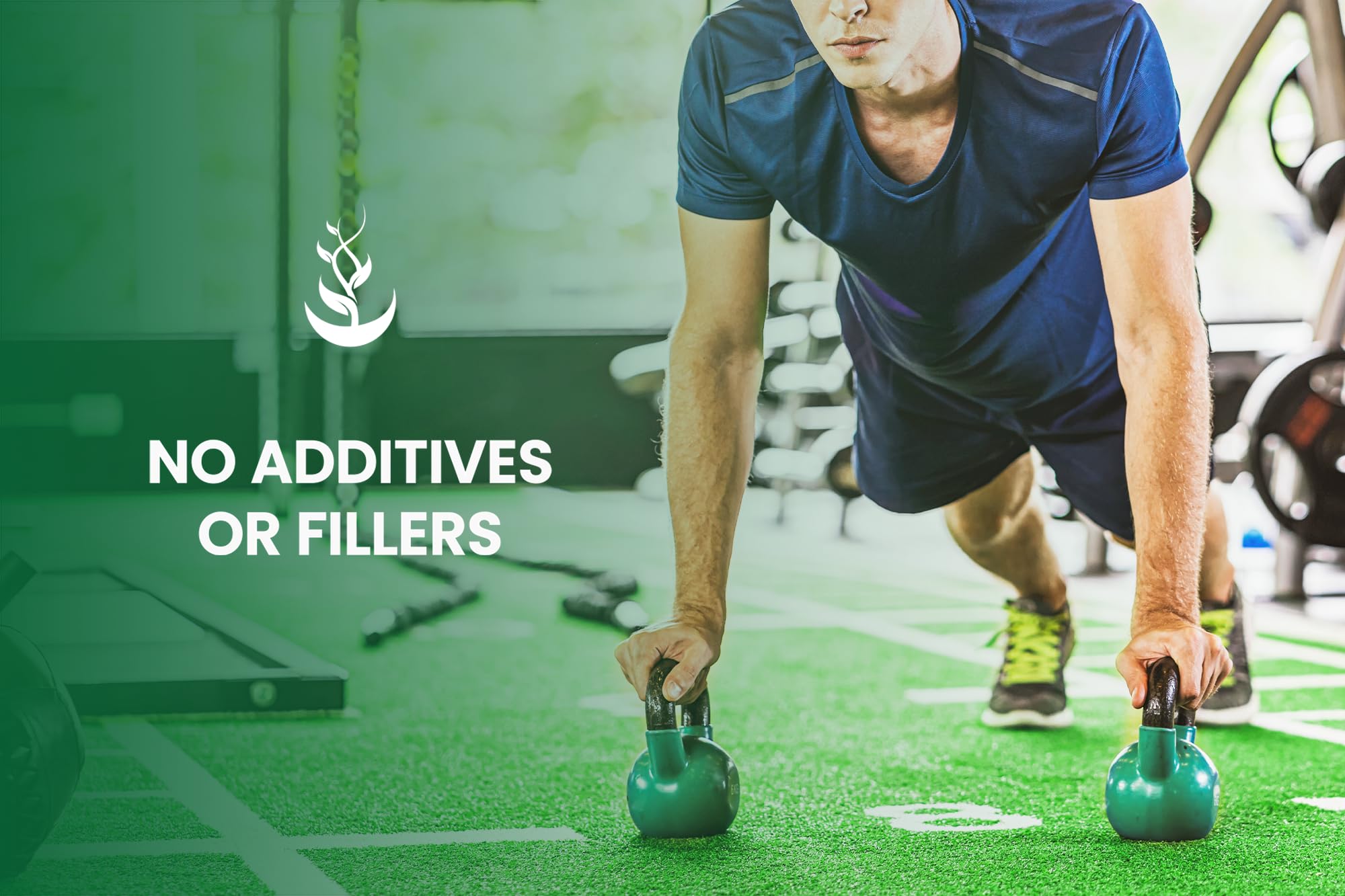 NO ADDITIVES OR FILLERS