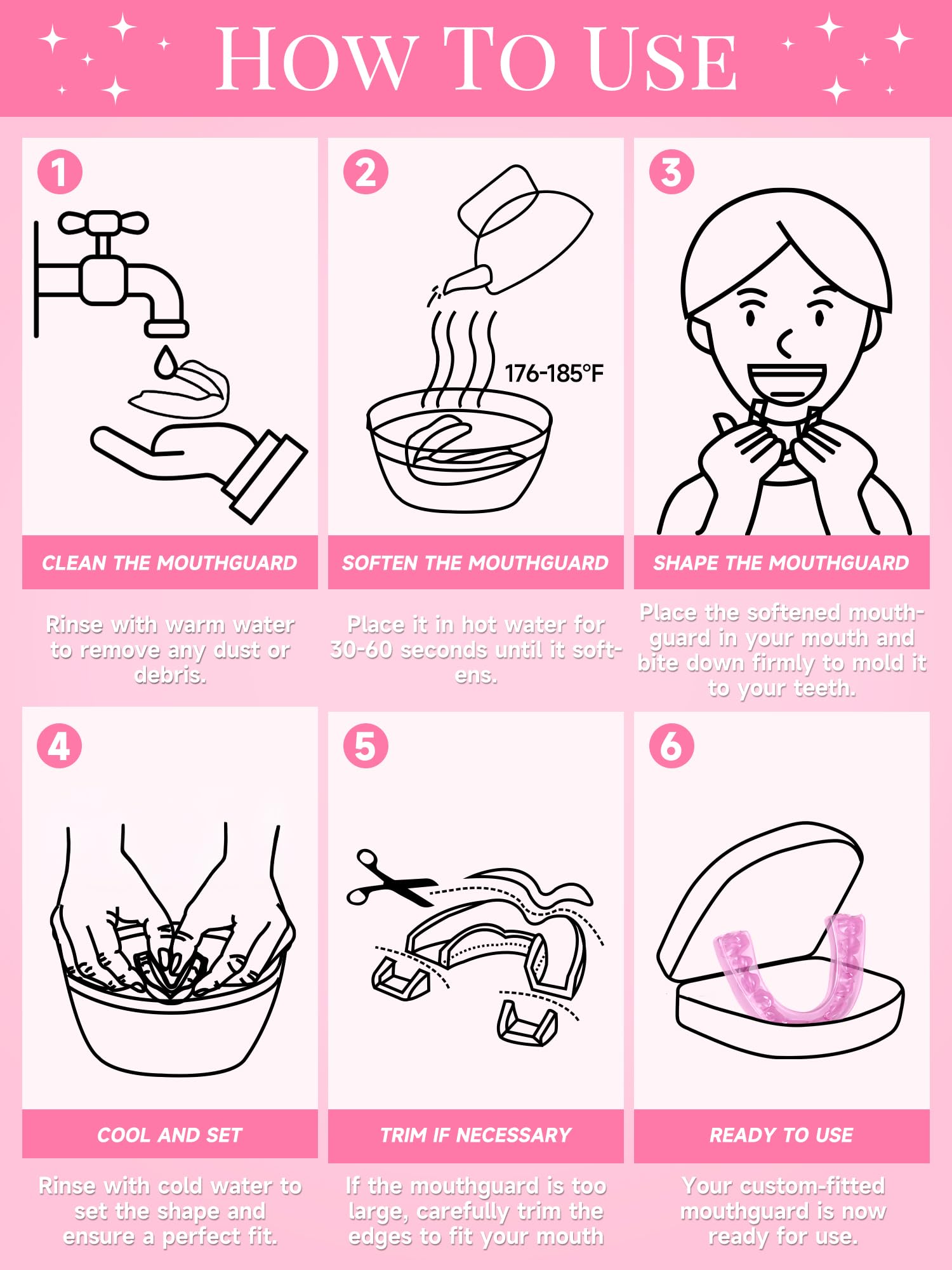 HOW TO USE

1

CLEAN THE MOUTHGUARD

Rinse with warm water to remove any dust or debris.

2

176-185°F

SOFTEN THE MOUTHGUARD

Place it in hot water for 30-60 seconds until it softens.

3

SHAPE THE MOUTHGUARD

Place the softened mouthguard in your mouth and bite down firmly to mold it to your teeth.

4

COOL AND SET

Rinse with cold water to set the shape and ensure a perfect fit.

5

TRIM IF NECESSARY

If the mouthguard is too large, carefully trim the edges to fit your mouth

6

READY TO USE

Your custom-fitted mouthguard is now ready for use.