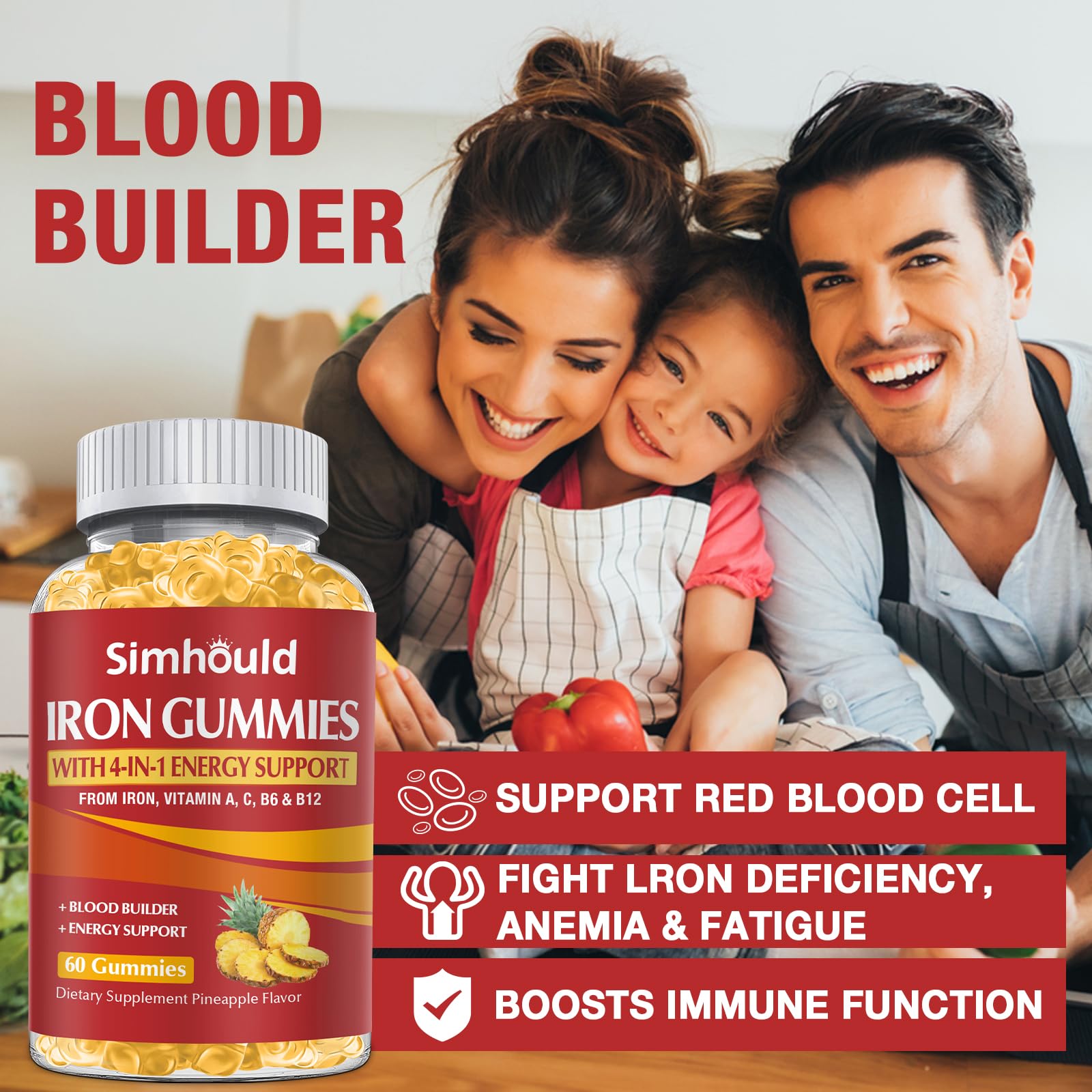 BLOOD BUILDER

Simhould

IRON GUMMIES

WITH 4-IN-1 ENERGY SUPPORT

FROM IRON, VITAMIN A, C, B6 & B12

+ BLOOD BUILDER
+ ENERGY SUPPORT

60 Gummies

Dietary Supplement Pineapple Flavor

SUPPORT RED BLOOD CELL

FIGHT LRON DEFICIENCY, ANEMIA & FATIGUE

BOOSTS IMMUNE FUNCTION