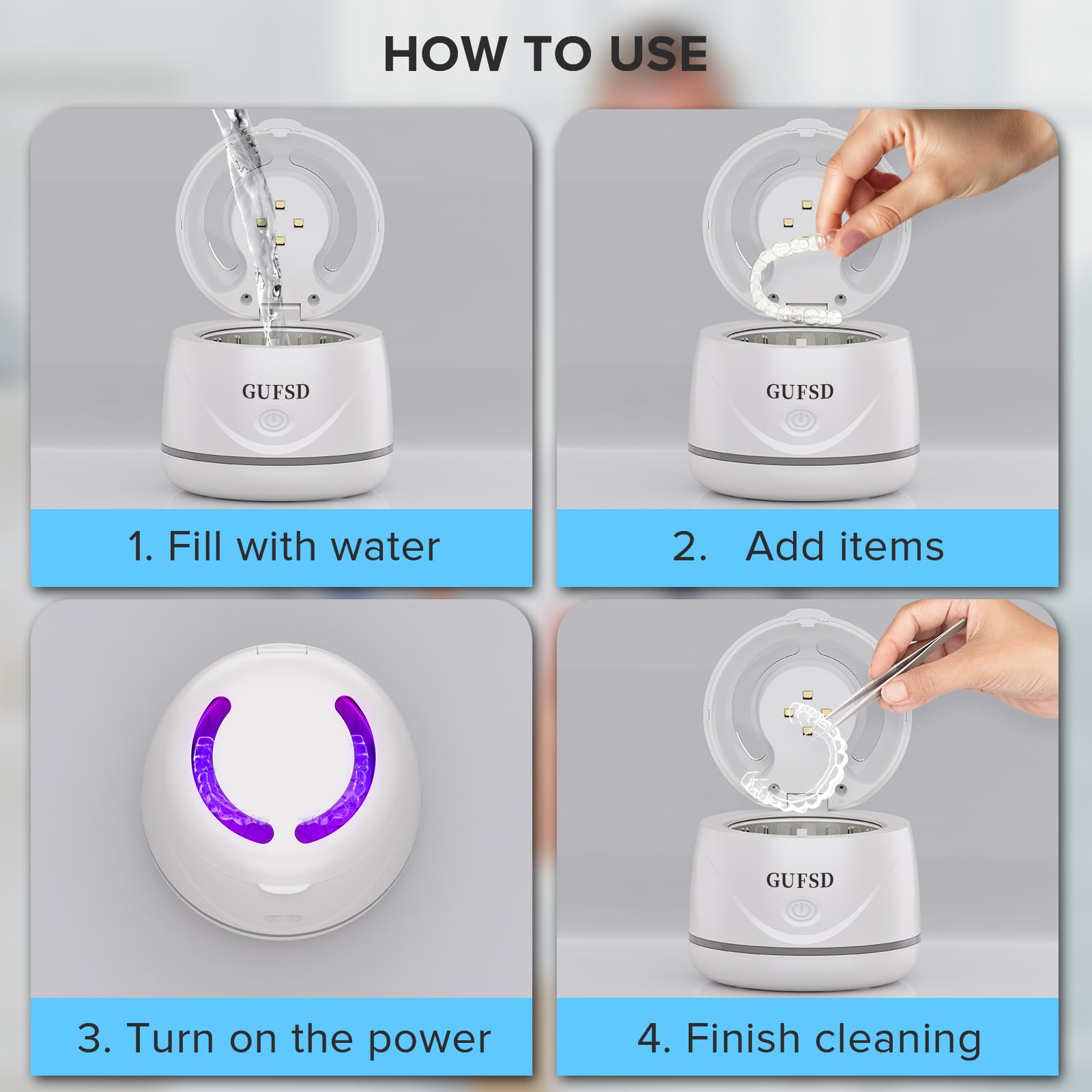 HOW TO USE

GUFSD

1. Fill with water

GUFSD

2. Add items

3. Turn on the power

GUFSD

4. Finish cleaning