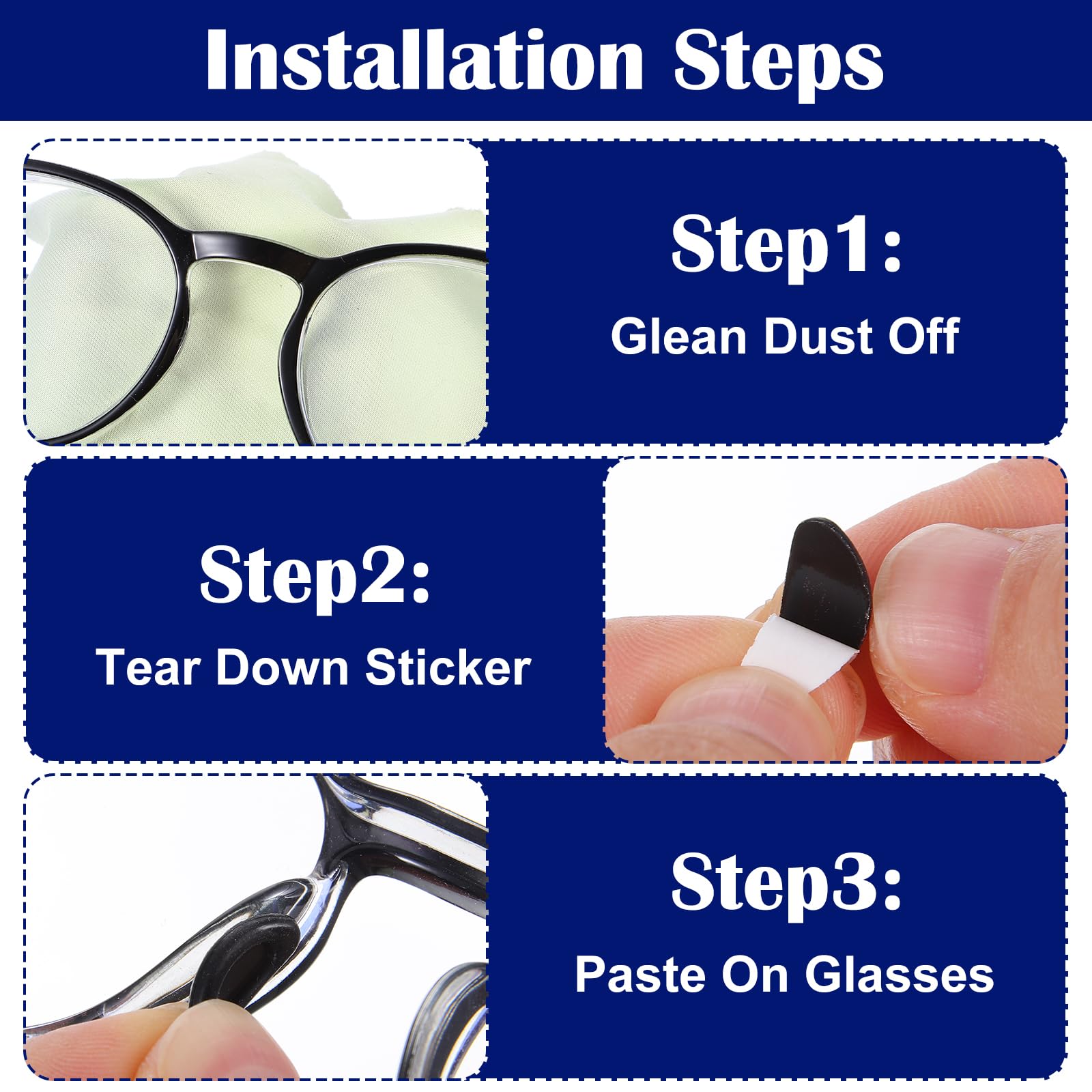 Installation Steps

Step1:
Glean Dust Off

Step2:
Tear Down Sticker

Step3:
Paste On Glasses