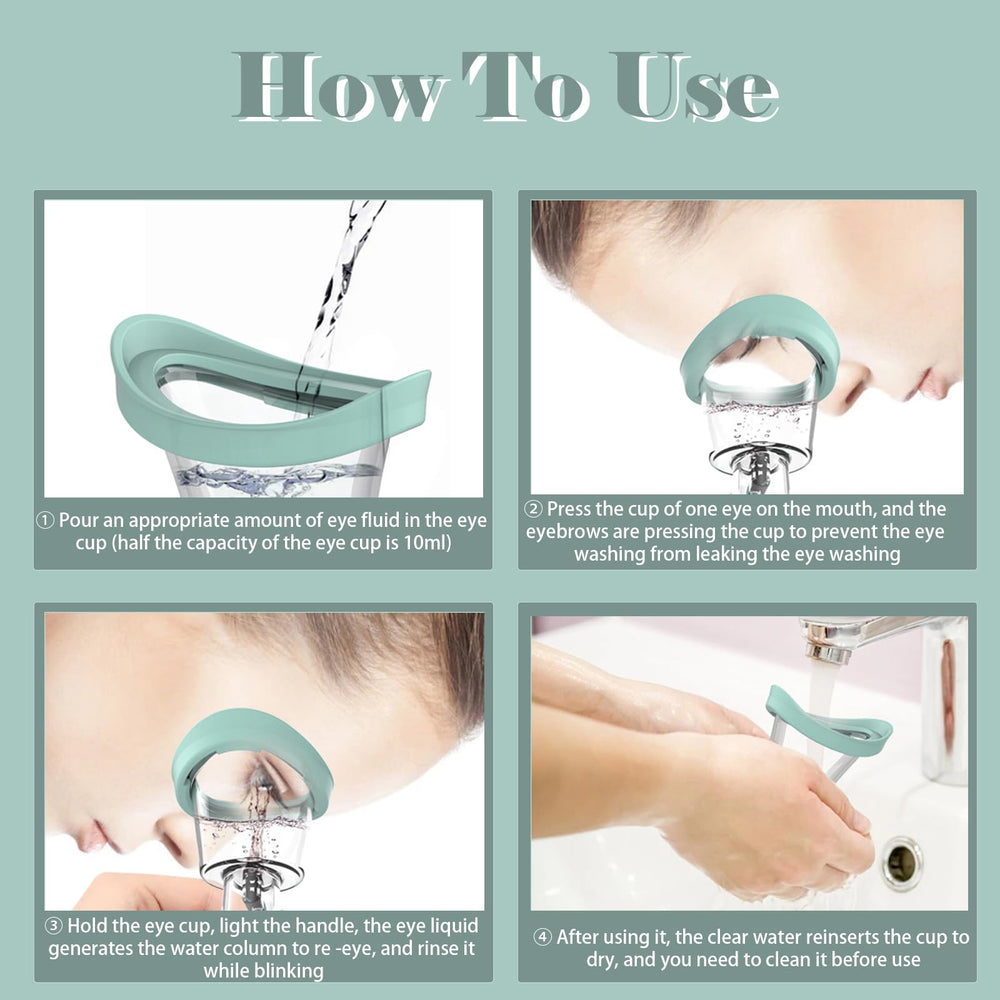 How To Use

① Pour an appropriate amount of eye fluid in the eye cup (half the capacity of the eye cup is 10ml)

② Press the cup of one eye on the mouth, and the eyebrows are pressing the cup to prevent the eye washing from leaking the eye washing

③ Hold the eye cup, light the handle, the eye liquid generates the water column to re -eye, and rinse it while blinking

④ After using it, the clear water reinserts the cup to dry, and you need to clean it before use