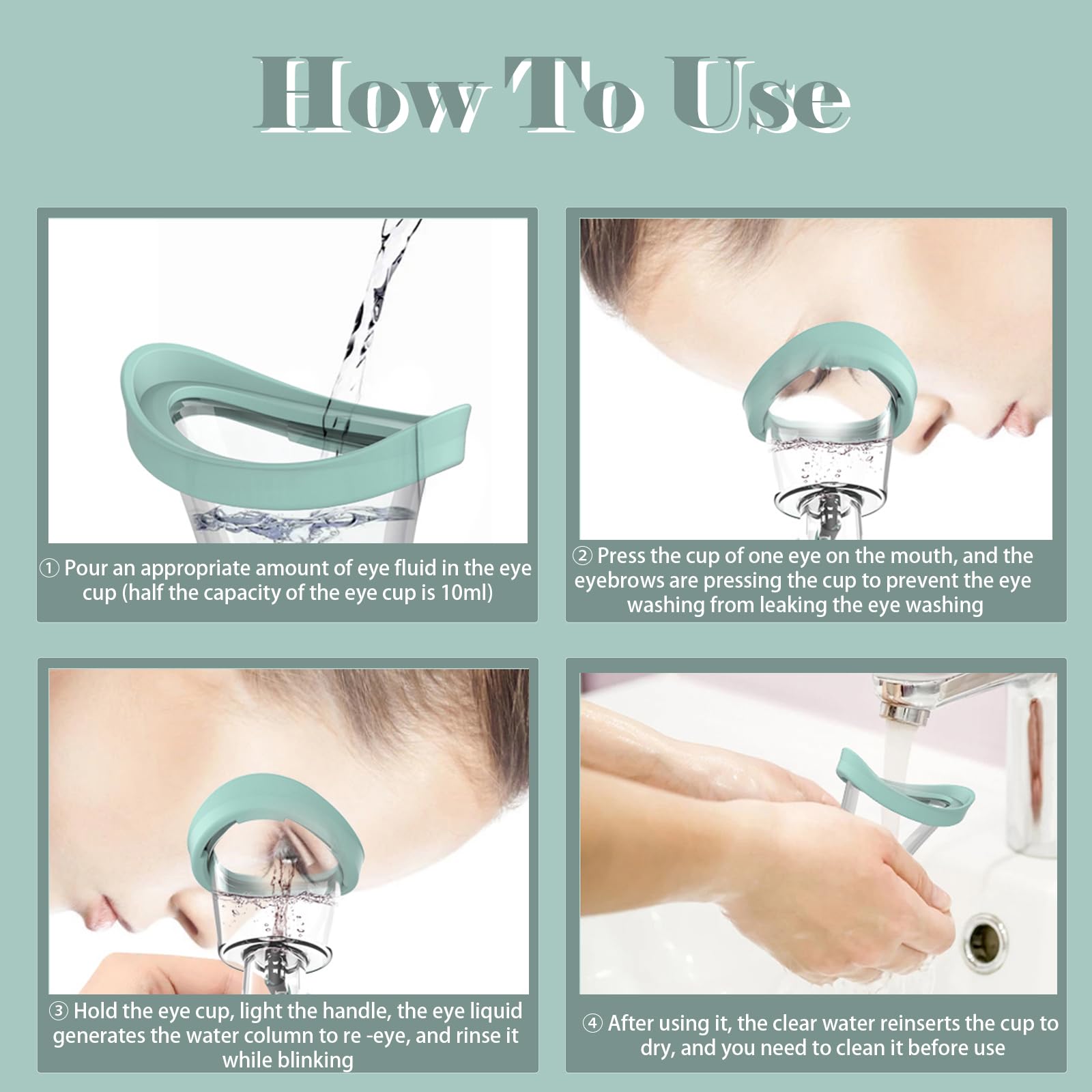 How To Use

① Pour an appropriate amount of eye fluid in the eye cup (half the capacity of the eye cup is 10ml)

② Press the cup of one eye on the mouth, and the eyebrows are pressing the cup to prevent the eye washing from leaking the eye washing

③ Hold the eye cup, light the handle, the eye liquid generates the water column to re -eye, and rinse it while blinking

④ After using it, the clear water reinserts the cup to dry, and you need to clean it before use