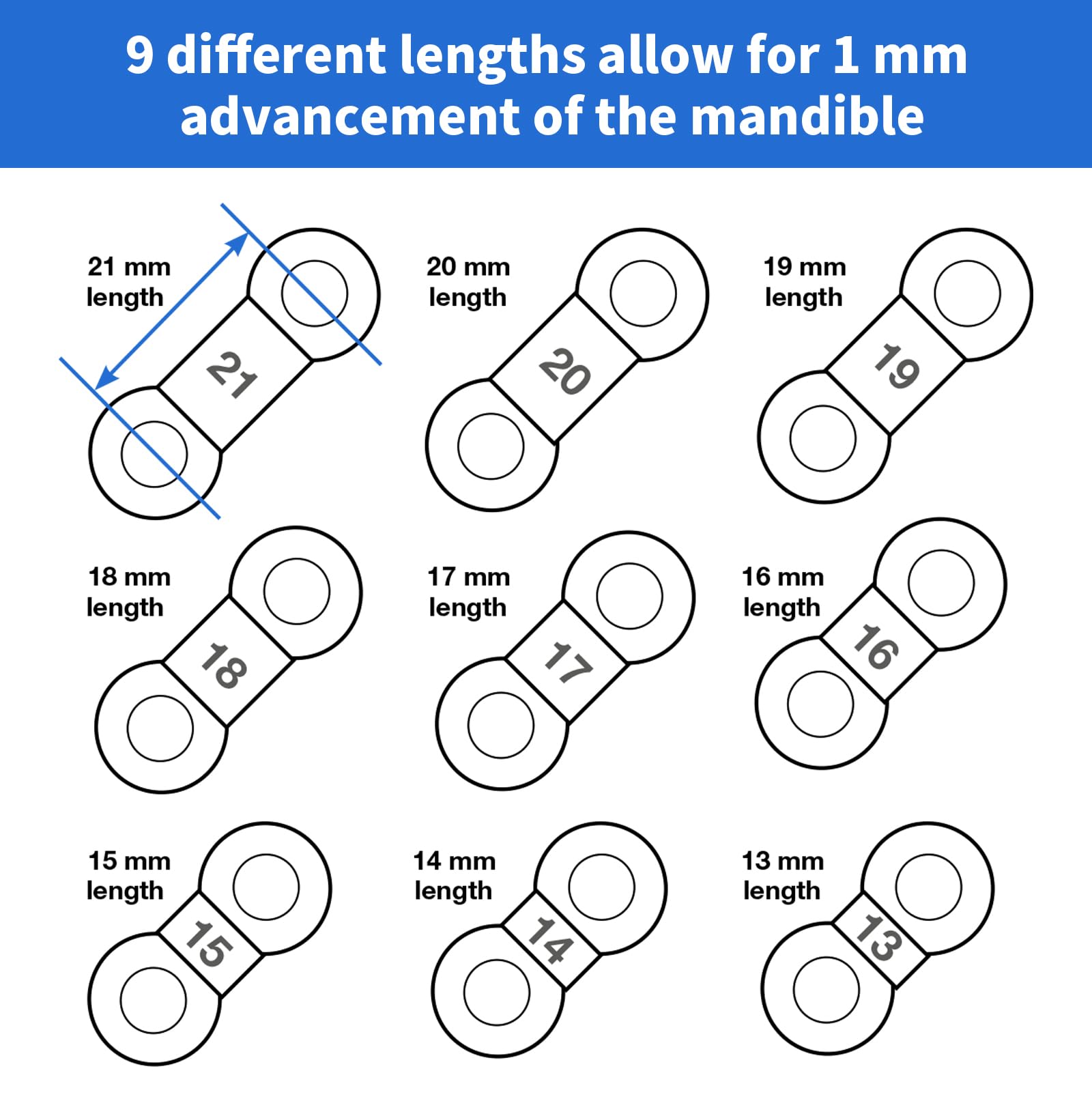 9 different lengths allow for 1 mm advancement of the mandible

21 mm length

21

20 mm length

20

19 mm length

19

18 mm length

18

17 mm length

17

16 mm length

16

15 mm length

15

14 mm length

14

13 mm length

13