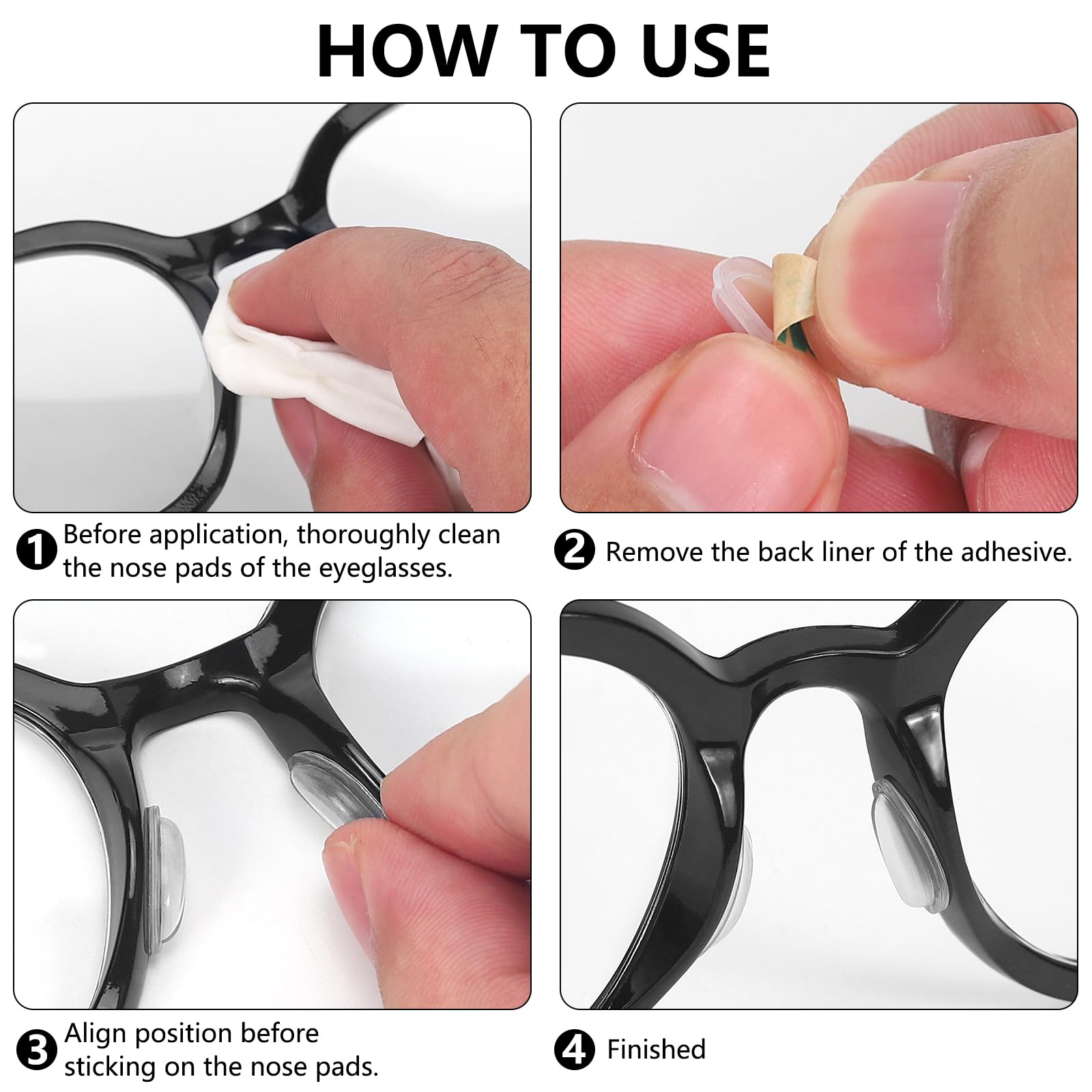 HOW TO USE

1 Before application, thoroughly clean the nose pads of the eyeglasses.

2 Remove the back liner of the adhesive.

3 Align position before sticking on the nose pads.

4 Finished