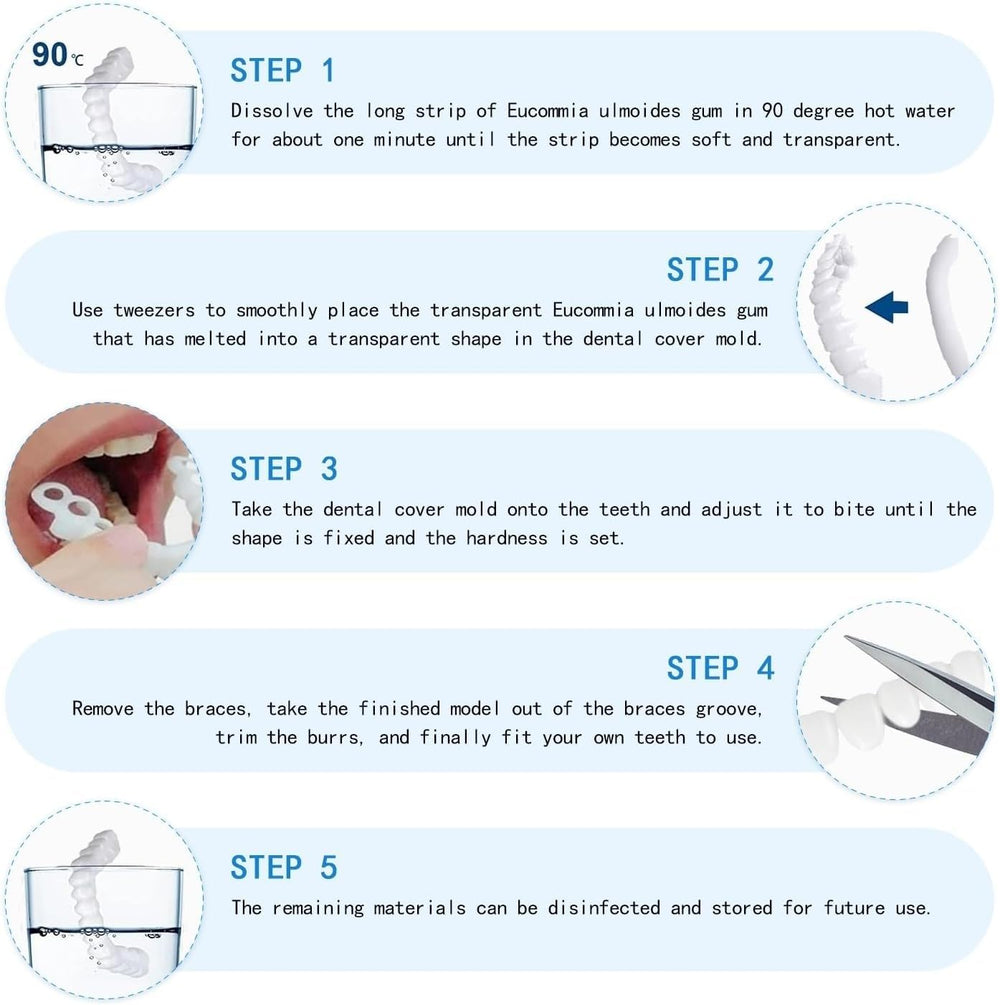 90℃

STEP 1

Dissolve the long strip of Eucommia ulmoides gum in 90 degree hot water for about one minute until the strip becomes soft and transparent.

STEP 2

Use tweezers to smoothly place the transparent Eucommia ulmoides gum that has melted into a transparent shape in the dental cover mold.

STEP 3

Take the dental cover mold onto the teeth and adjust it to bite until the shape is fixed and the hardness is set.

STEP 4

Remove the braces, take the finished model out of the braces groove, trim the burrs, and finally fit your own teeth to use.

STEP 5

The remaining materials can be disinfected and stored for future use.