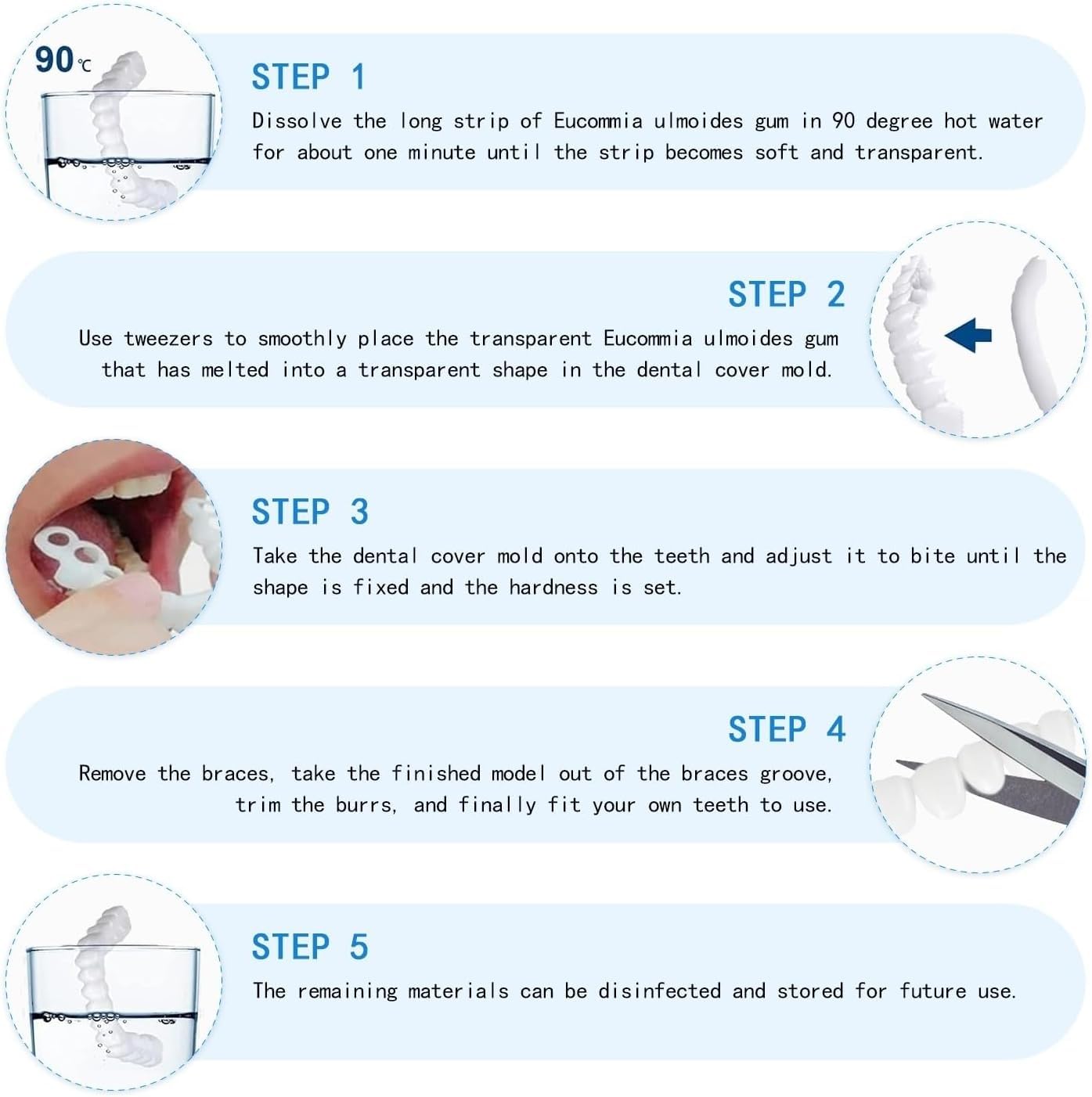 90℃

STEP 1

Dissolve the long strip of Eucommia ulmoides gum in 90 degree hot water for about one minute until the strip becomes soft and transparent.

STEP 2

Use tweezers to smoothly place the transparent Eucommia ulmoides gum that has melted into a transparent shape in the dental cover mold.

STEP 3

Take the dental cover mold onto the teeth and adjust it to bite until the shape is fixed and the hardness is set.

STEP 4

Remove the braces, take the finished model out of the braces groove, trim the burrs, and finally fit your own teeth to use.

STEP 5

The remaining materials can be disinfected and stored for future use.