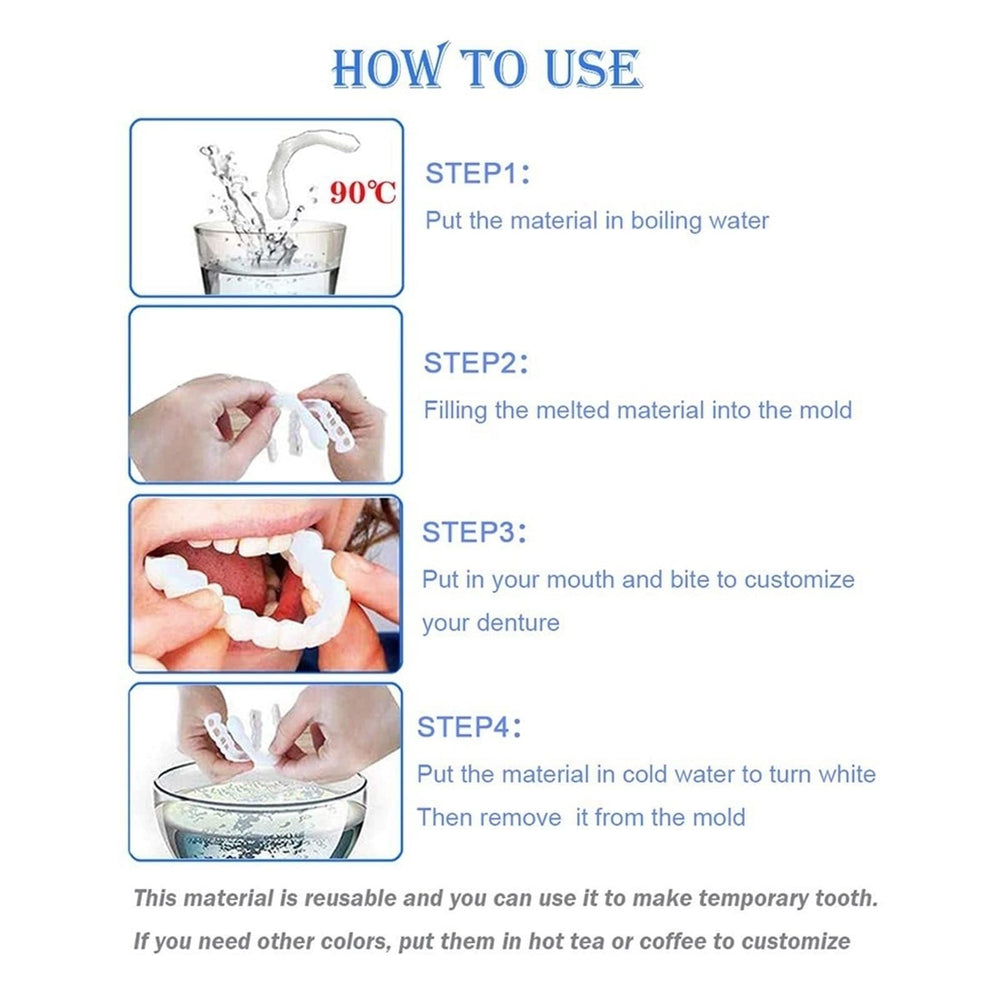 HOW TO USE

90℃

STEP1:

Put the material in boiling water

STEP2:

Filling the melted material into the mold

STEP3:

Put in your mouth and bite to customize your denture

STEP4:

Put the material in cold water to turn white

Then remove it from the mold

This material is reusable and you can use it to make temporary tooth.

If you need other colors, put them in hot tea or coffee to customize