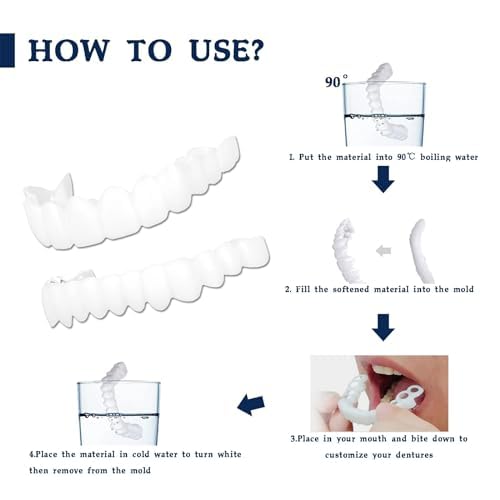 HOW TO USE?

90°

1. Put the material into 90℃ boiling water

2. Fill the softened material into the mold

3.Place in your mouth and bite down to customize your dentures

4.Place the material in cold water to turn white then remove from the mold