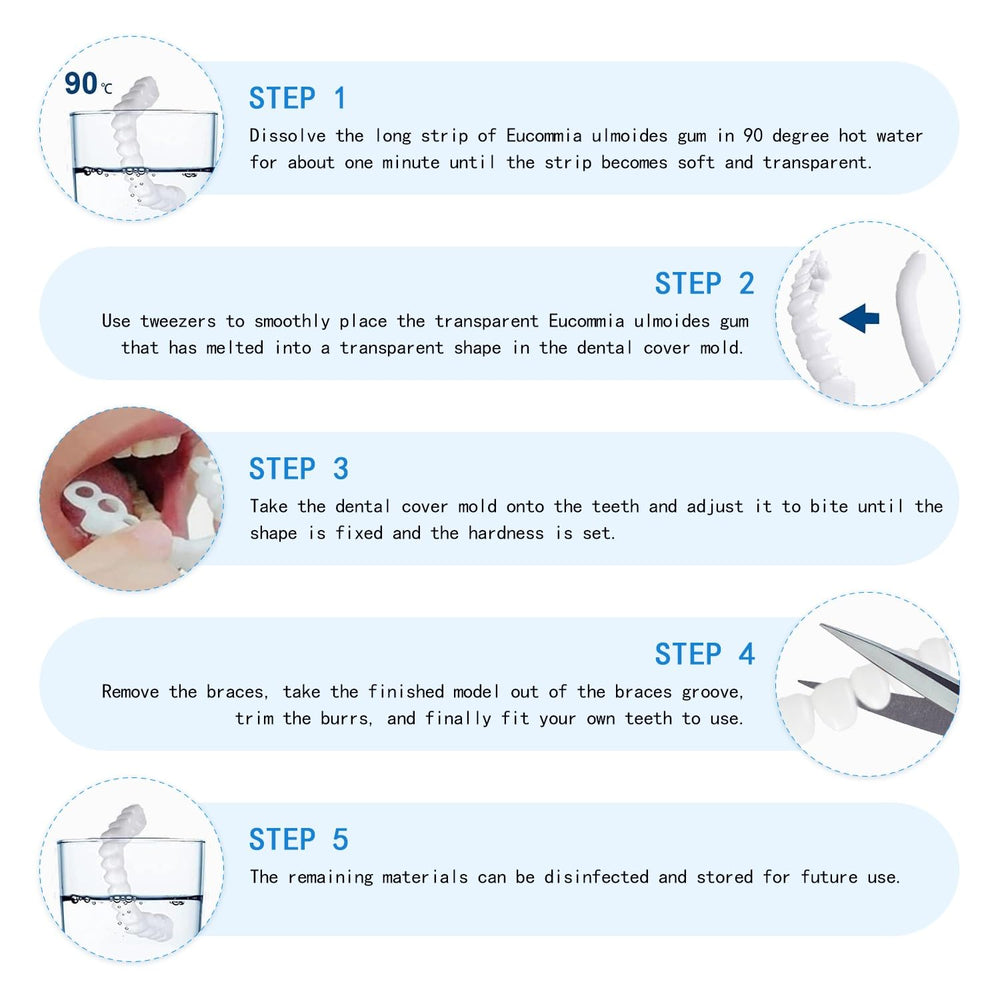 90℃

STEP 1

Dissolve the long strip of Eucommia ulmoides gum in 90 degree hot water for about one minute until the strip becomes soft and transparent.

STEP 2

Use tweezers to smoothly place the transparent Eucommia ulmoides gum that has melted into a transparent shape in the dental cover mold.

STEP 3

Take the dental cover mold onto the teeth and adjust it to bite until the shape is fixed and the hardness is set.

STEP 4

Remove the braces, take the finished model out of the braces groove, trim the burrs, and finally fit your own teeth to use.

STEP 5

The remaining materials can be disinfected and stored for future use.