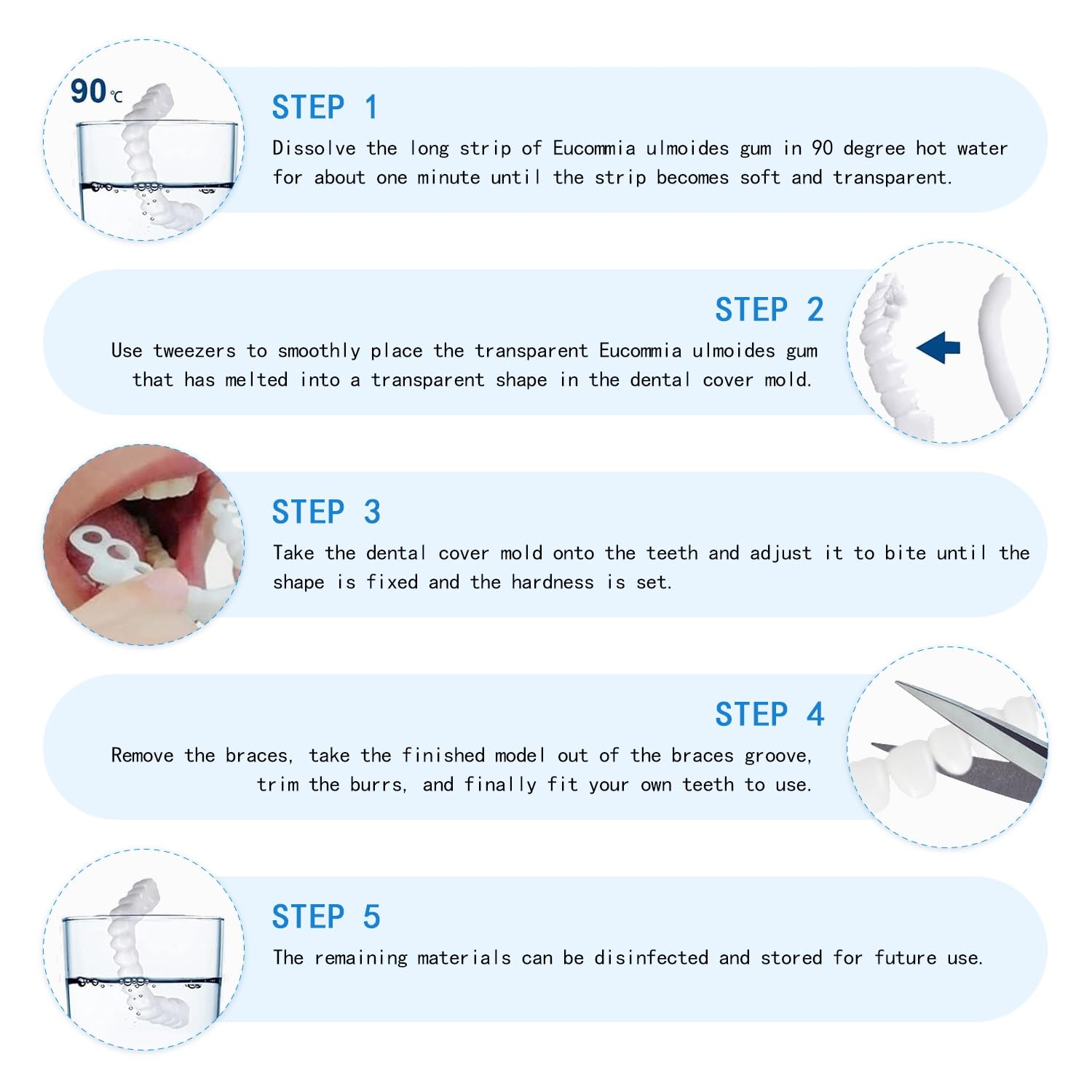 90℃

STEP 1

Dissolve the long strip of Eucommia ulmoides gum in 90 degree hot water for about one minute until the strip becomes soft and transparent.

STEP 2

Use tweezers to smoothly place the transparent Eucommia ulmoides gum that has melted into a transparent shape in the dental cover mold.

STEP 3

Take the dental cover mold onto the teeth and adjust it to bite until the shape is fixed and the hardness is set.

STEP 4

Remove the braces, take the finished model out of the braces groove, trim the burrs, and finally fit your own teeth to use.

STEP 5

The remaining materials can be disinfected and stored for future use.