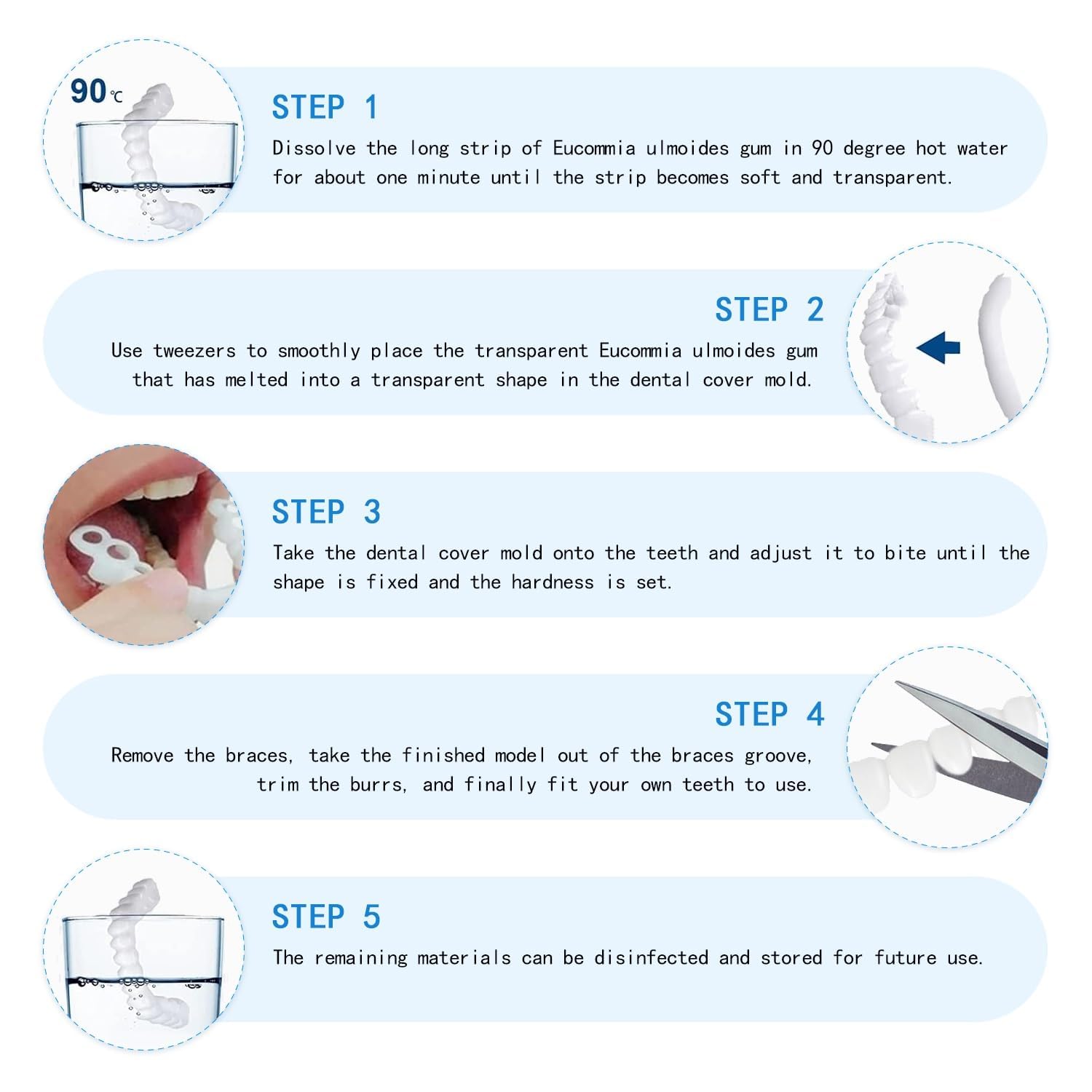 90℃

STEP 1

Dissolve the long strip of Eucommia ulmoides gum in 90 degree hot water for about one minute until the strip becomes soft and transparent.

STEP 2

Use tweezers to smoothly place the transparent Eucommia ulmoides gum that has melted into a transparent shape in the dental cover mold.

STEP 3

Take the dental cover mold onto the teeth and adjust it to bite until the shape is fixed and the hardness is set.

STEP 4

Remove the braces, take the finished model out of the braces groove, trim the burrs, and finally fit your own teeth to use.

STEP 5

The remaining materials can be disinfected and stored for future use.