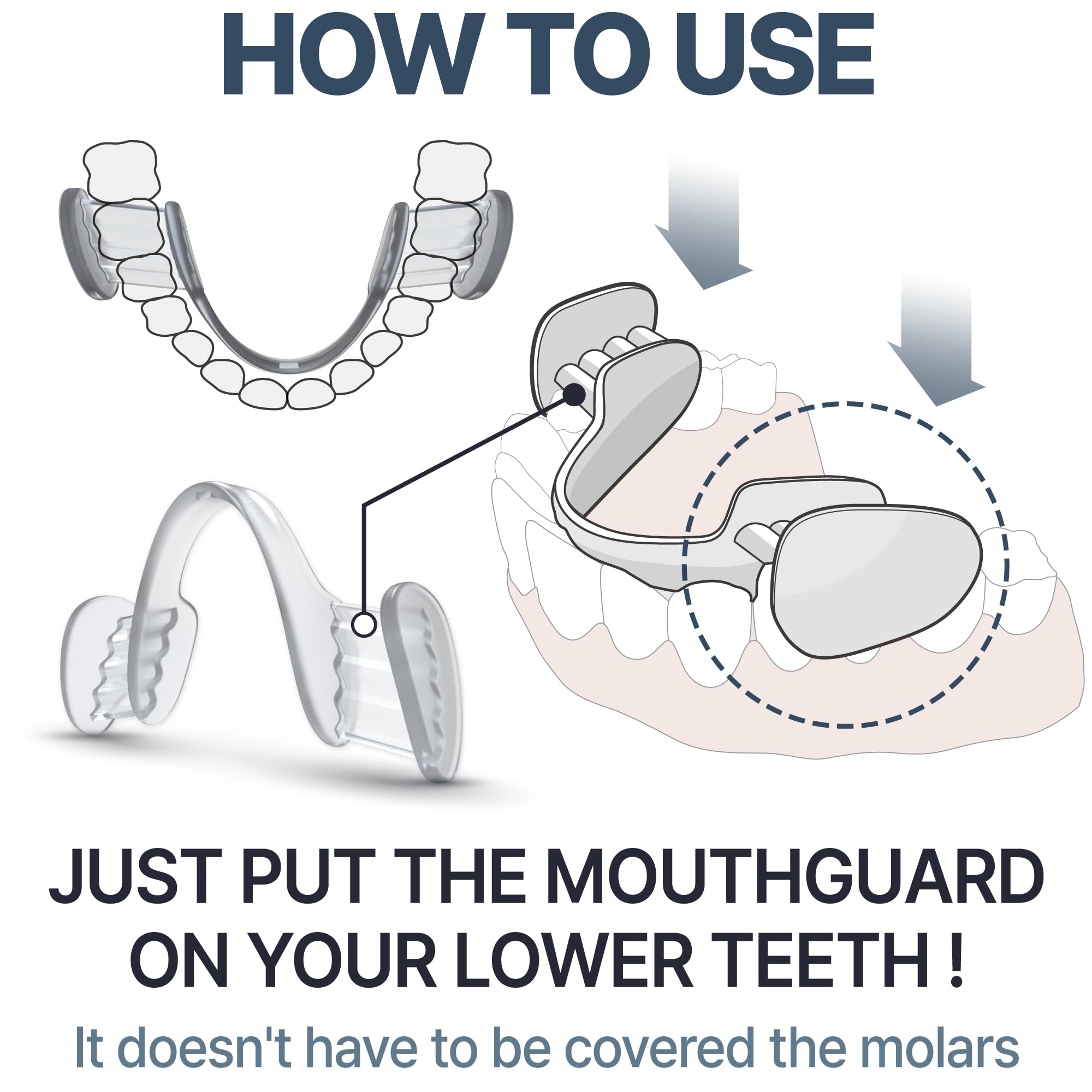 HOW TO USE

JUST PUT THE MOUTHGUARD ON YOUR LOWER TEETH !

It doesn't have to be covered the molars