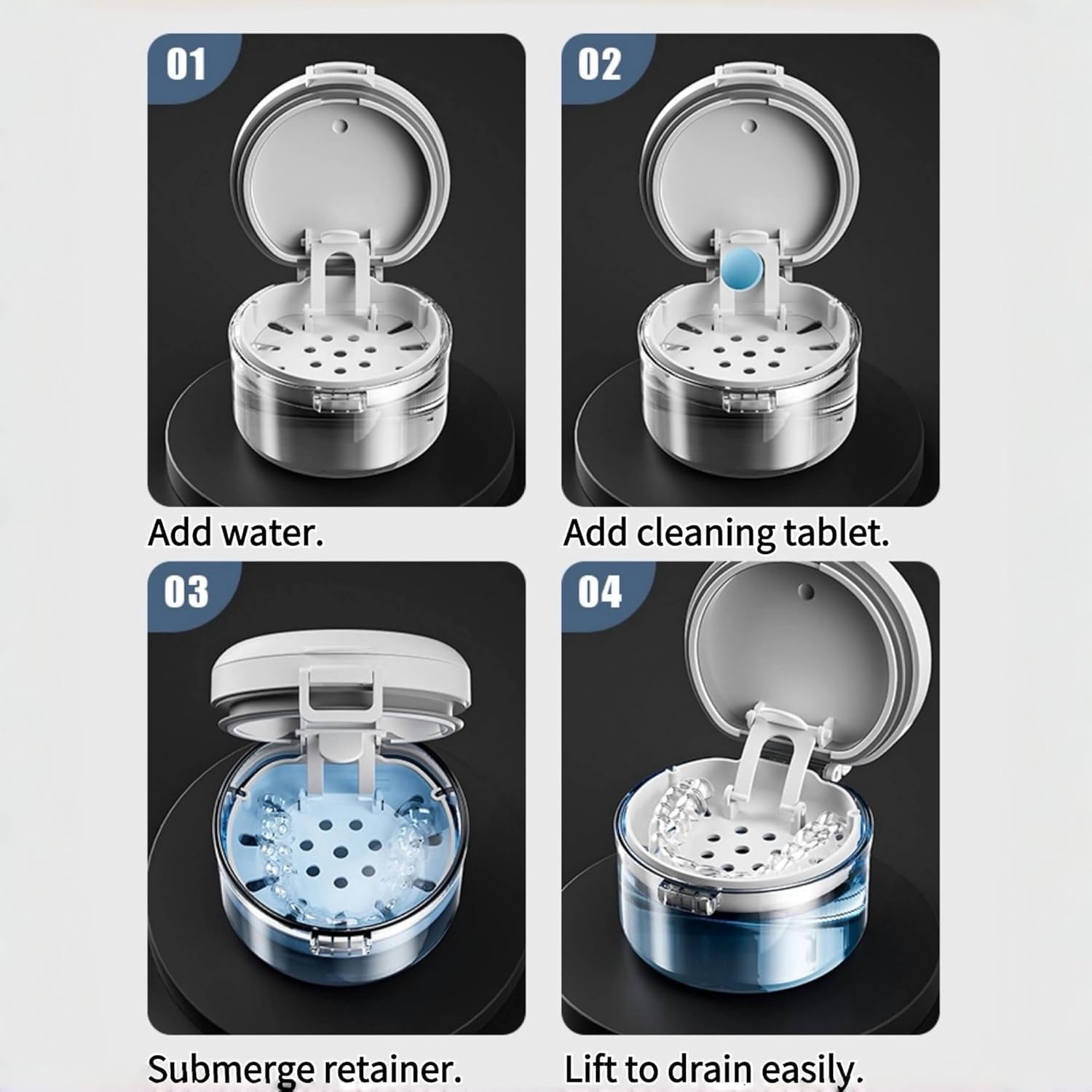 01

Add water.

02

Add cleaning tablet.

03

Submerge retainer.

04

Lift to drain easily.