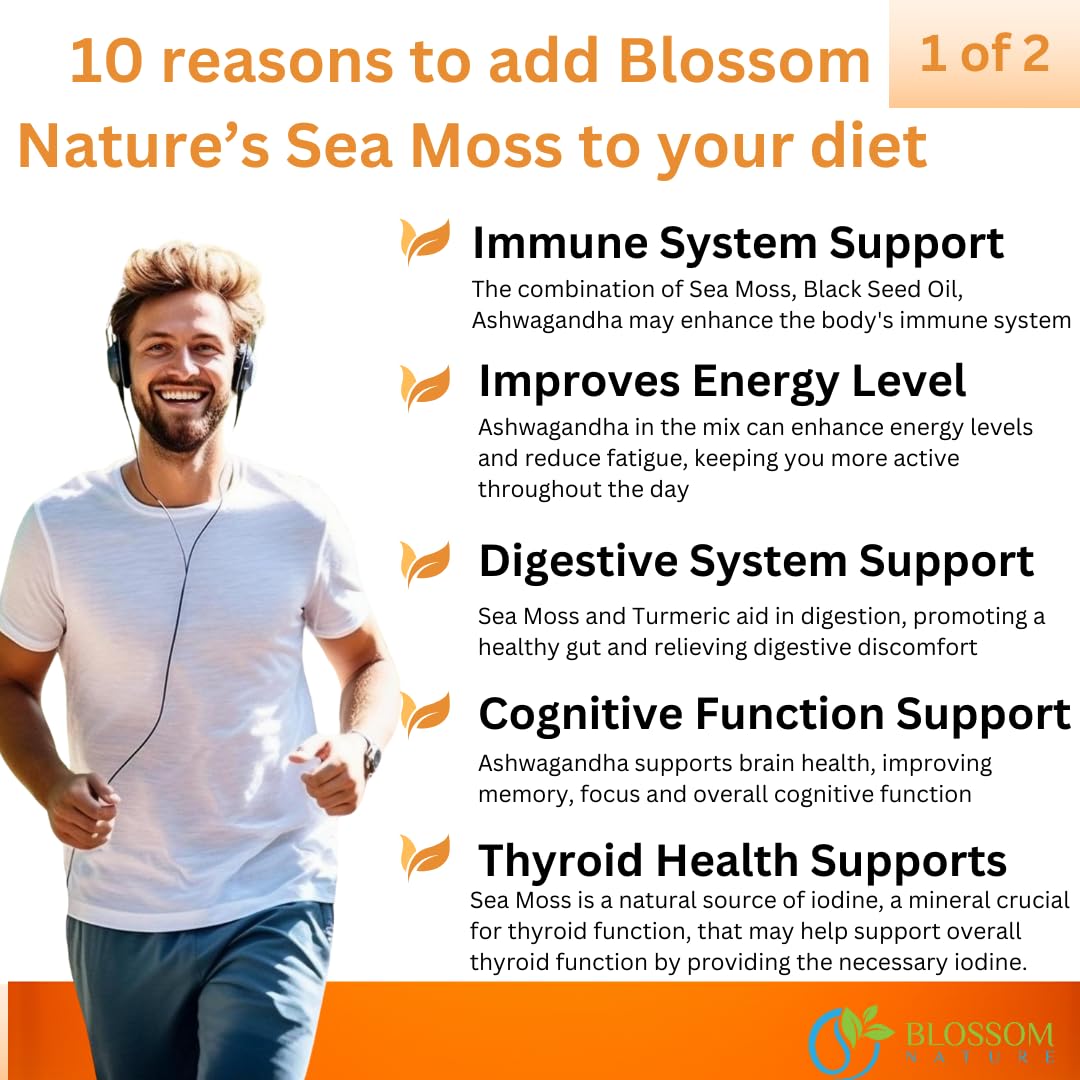 10 reasons to add Blossom Nature's Sea Moss to your diet

1 of 2

Immune System Support
The combination of Sea Moss, Black Seed Oil, Ashwagandha may enhance the body's immune system

Improves Energy Level
Ashwagandha in the mix can enhance energy levels and reduce fatigue, keeping you more active throughout the day

Digestive System Support
Sea Moss and Turmeric aid in digestion, promoting a healthy gut and relieving digestive discomfort

Cognitive Function Support
Ashwagandha supports brain health, improving memory, focus and overall cognitive function

Thyroid Health Supports
Sea Moss is a natural source of iodine, a mineral crucial for thyroid function, that may help support overall thyroid function by providing the necessary iodine.

BLOSSOM
NATURE