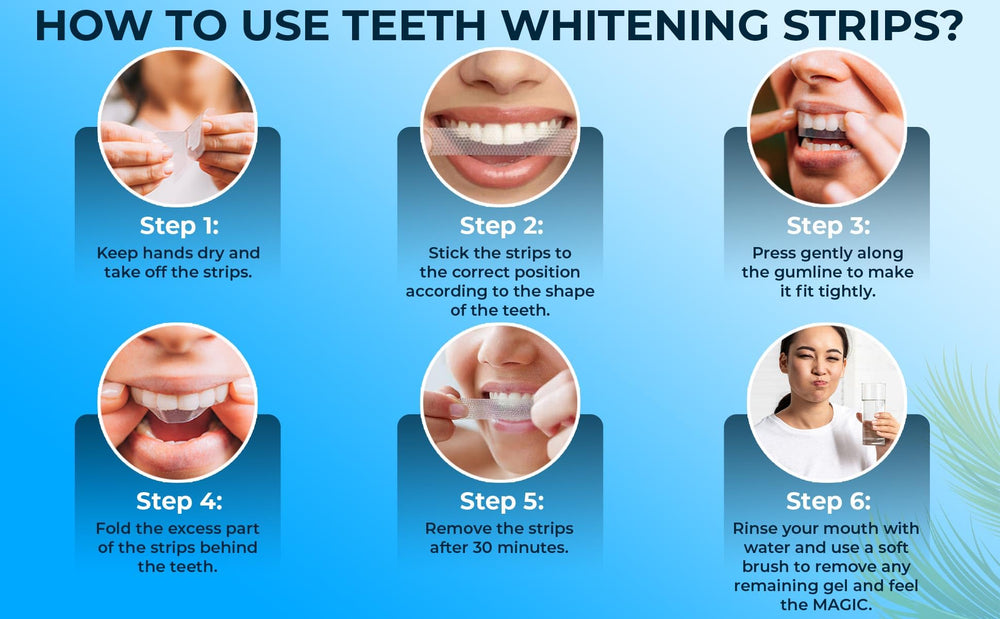 HOW TO USE TEETH WHITENING STRIPS?

Step 1:
Keep hands dry and take off the strips.

Step 2:
Stick the strips to the correct position according to the shape of the teeth.

Step 3:
Press gently along the gumline to make it fit tightly.

Step 4:
Fold the excess part of the strips behind the teeth.

Step 5:
Remove the strips after 30 minutes.

Step 6:
Rinse your mouth with water and use a soft brush to remove any remaining gel and feel the MAGIC.