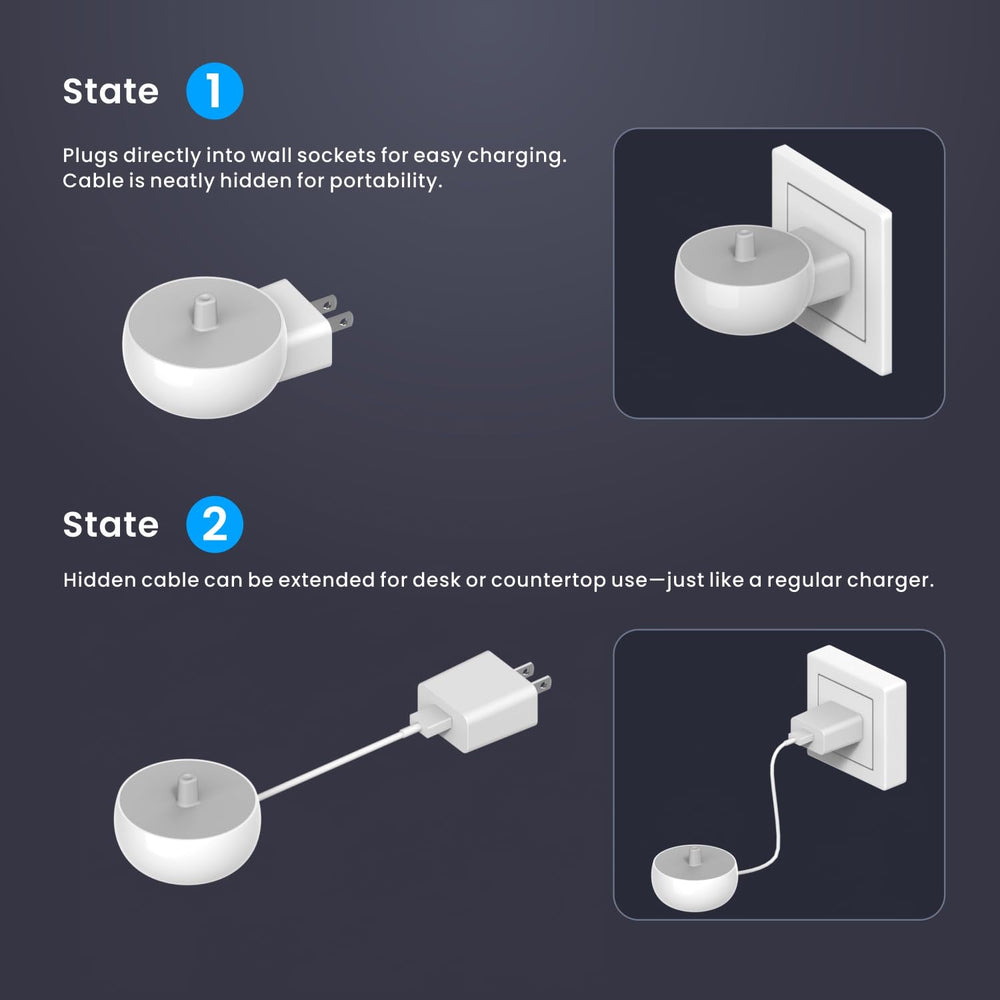 State 1

Plugs directly into wall sockets for easy charging. Cable is neatly hidden for portability.

State 2

Hidden cable can be extended for desk or countertop use—just like a regular charger.