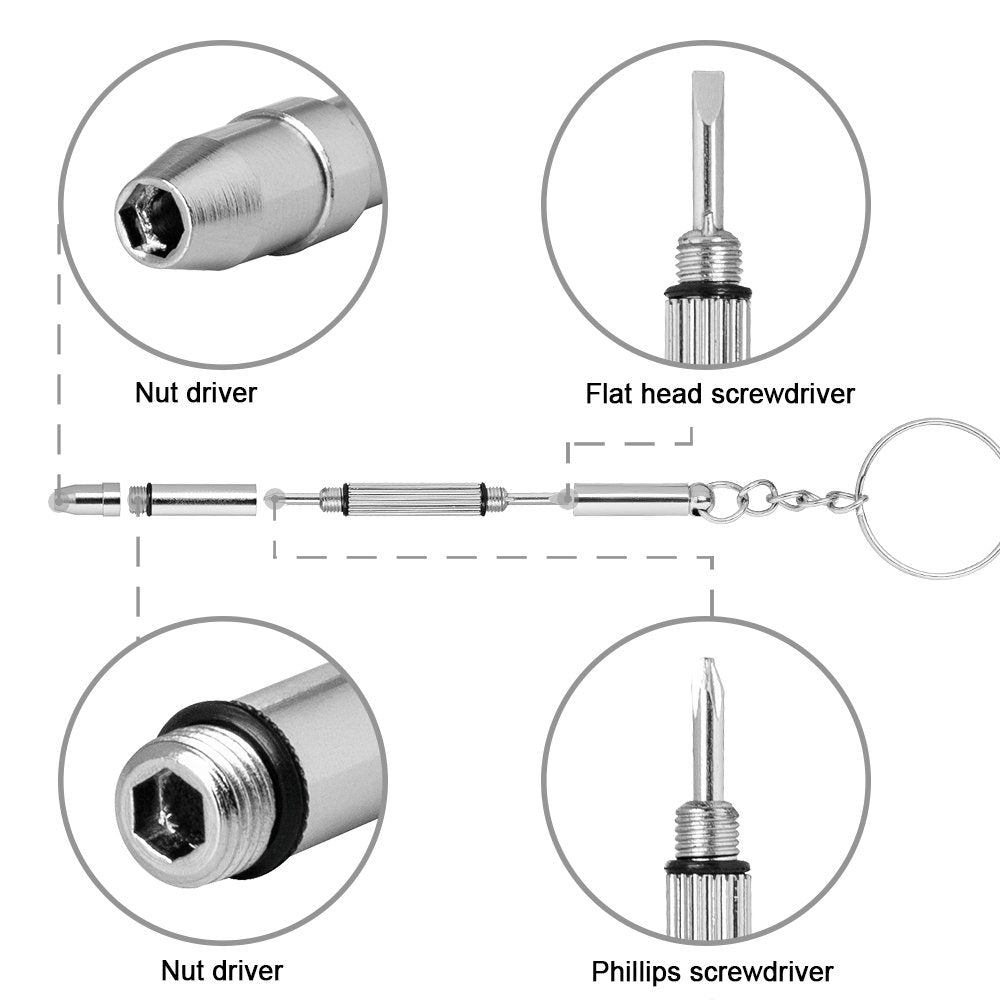 Nut driver

Flat head screwdriver

Nut driver

Phillips screwdriver