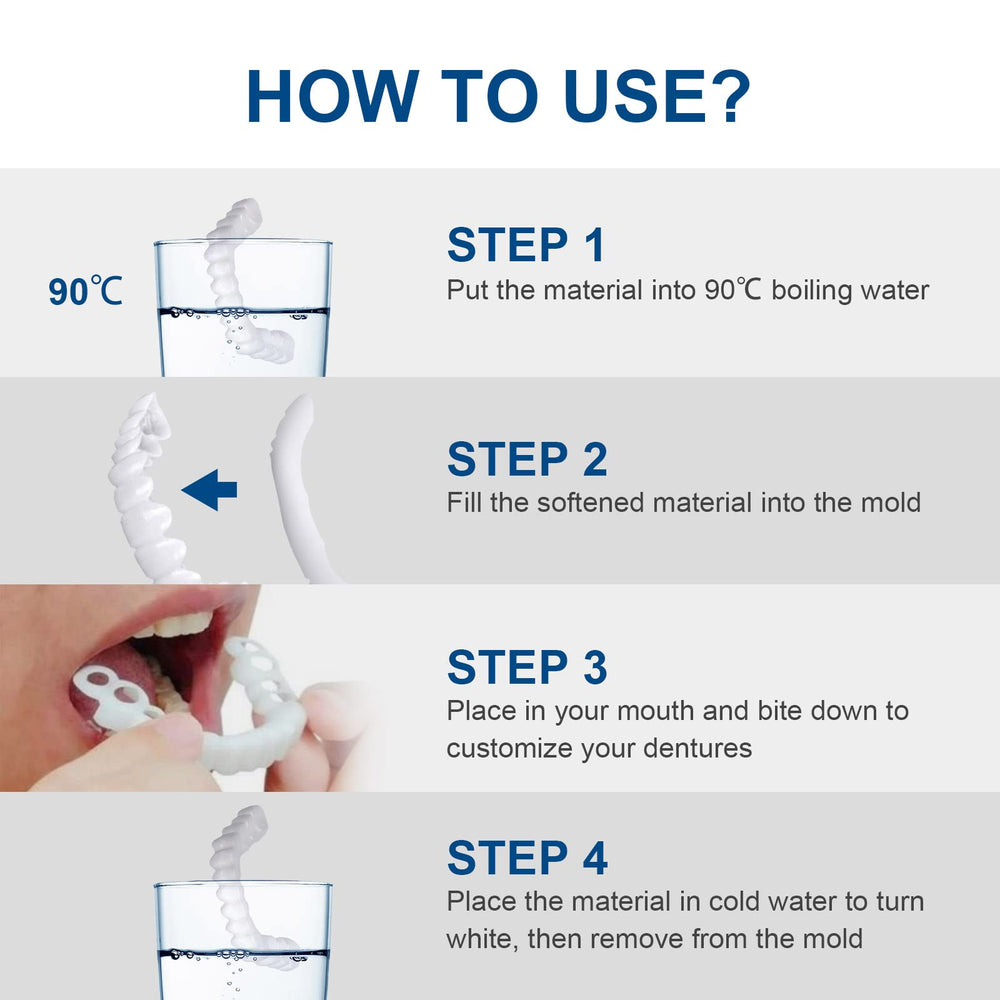 HOW TO USE?

90℃

STEP 1
Put the material into 90℃ boiling water

STEP 2
Fill the softened material into the mold

STEP 3
Place in your mouth and bite down to customize your dentures

STEP 4
Place the material in cold water to turn white, then remove from the mold