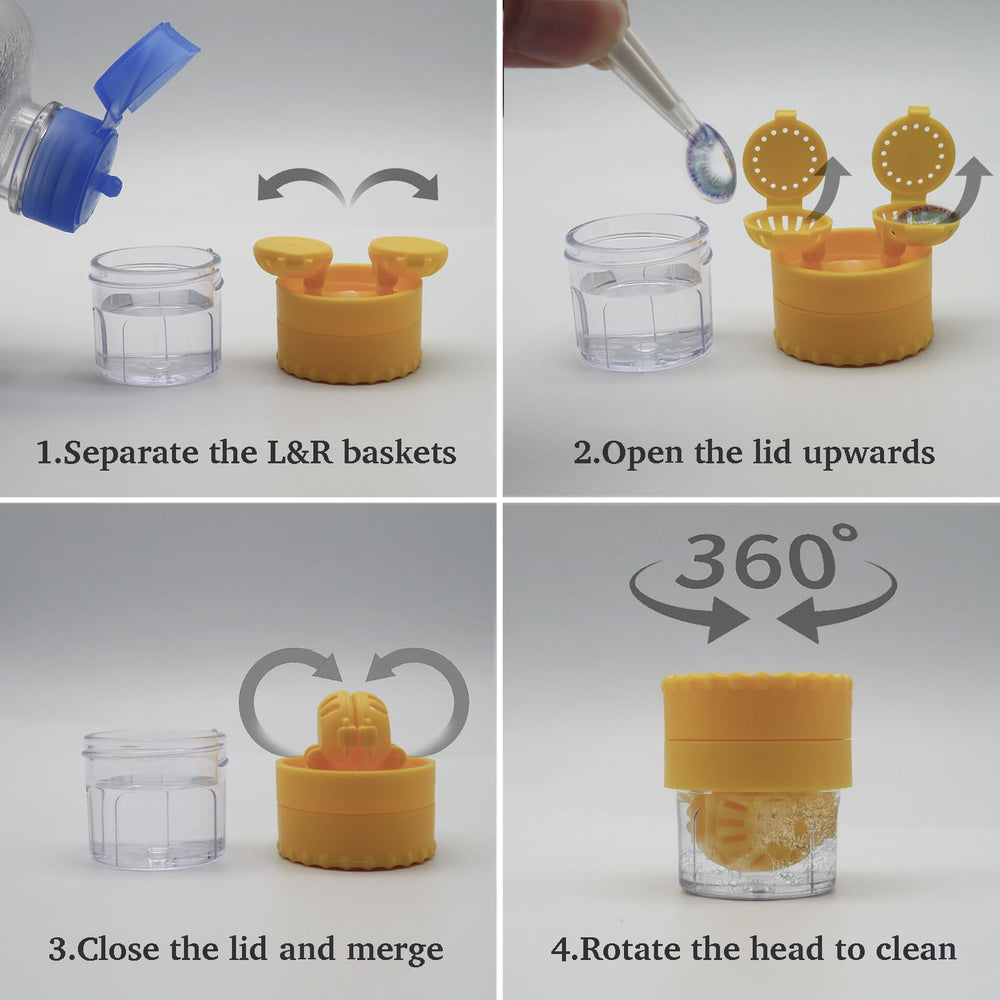 1.Separate the L&R baskets

2.Open the lid upwards

3.Close the lid and merge

360°

4.Rotate the head to clean