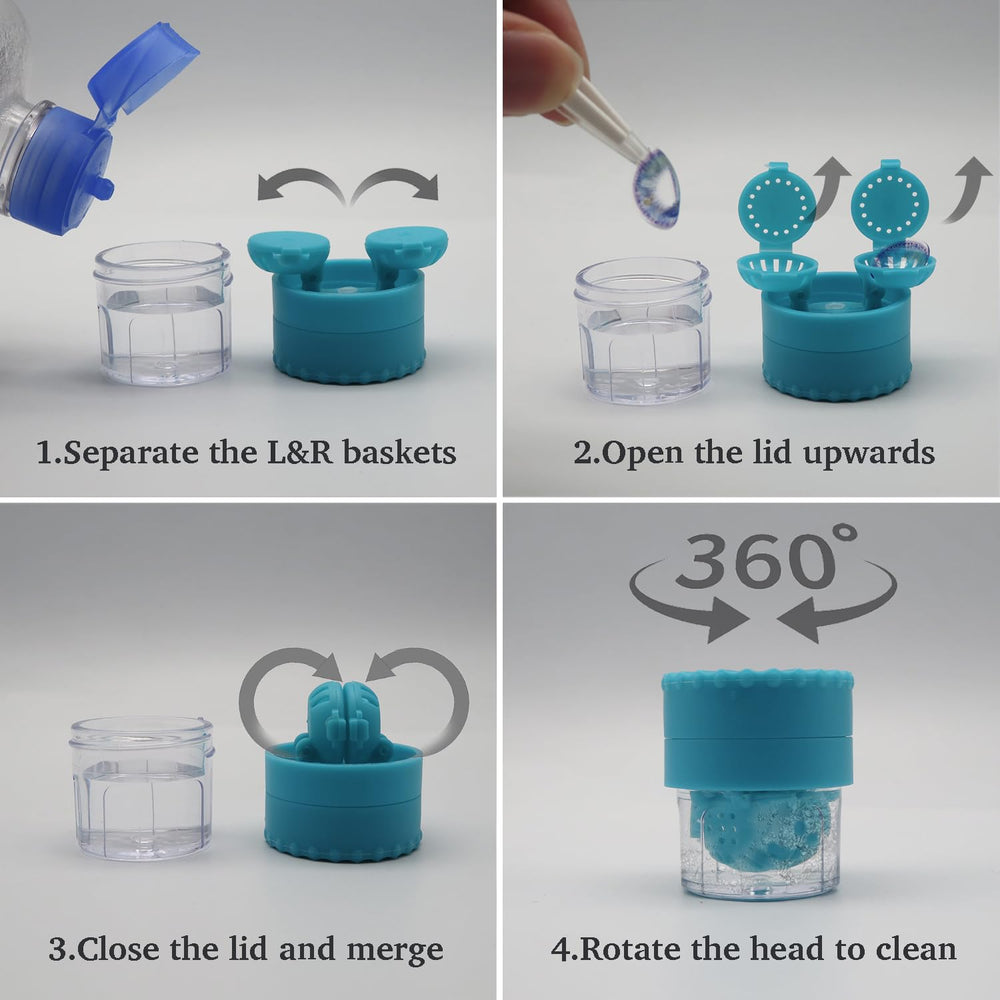 1.Separate the L&R baskets

2.Open the lid upwards

3.Close the lid and merge

360°

4.Rotate the head to clean