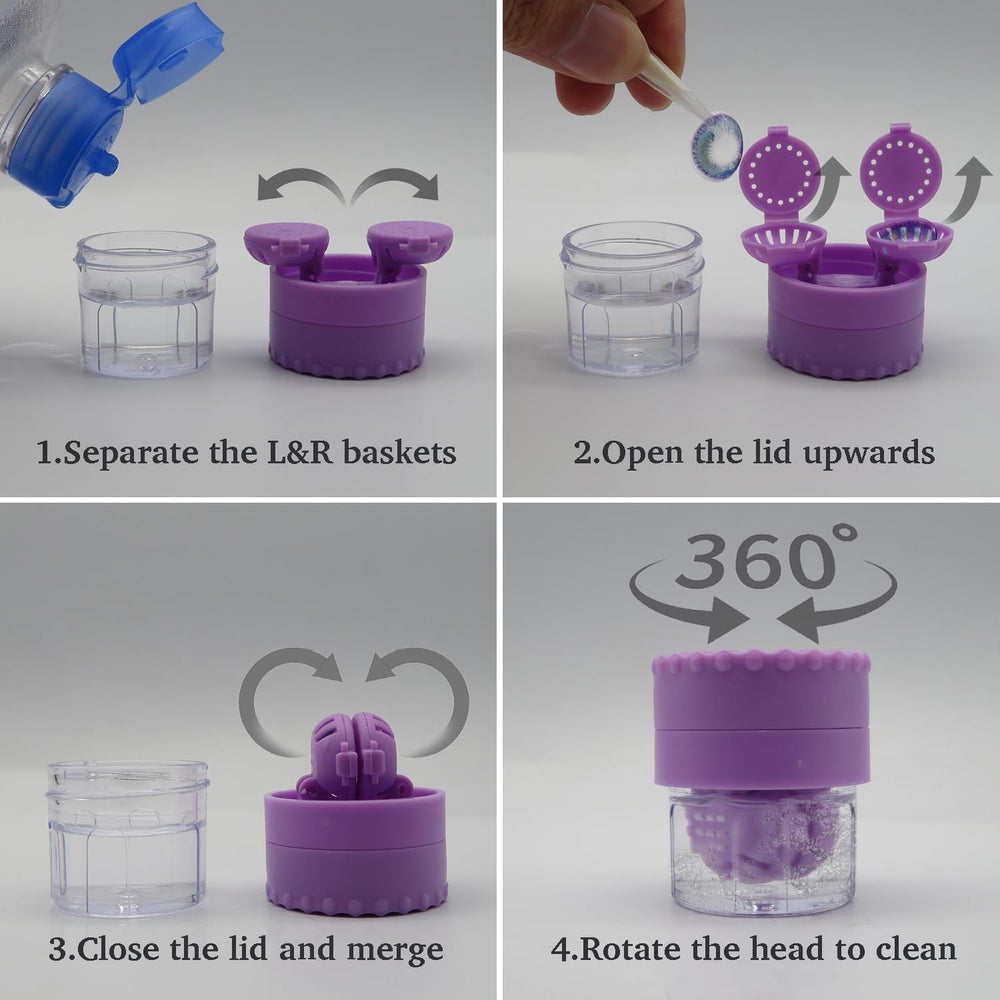 1.Separate the L&R baskets

2.Open the lid upwards

3.Close the lid and merge

360°

4.Rotate the head to clean