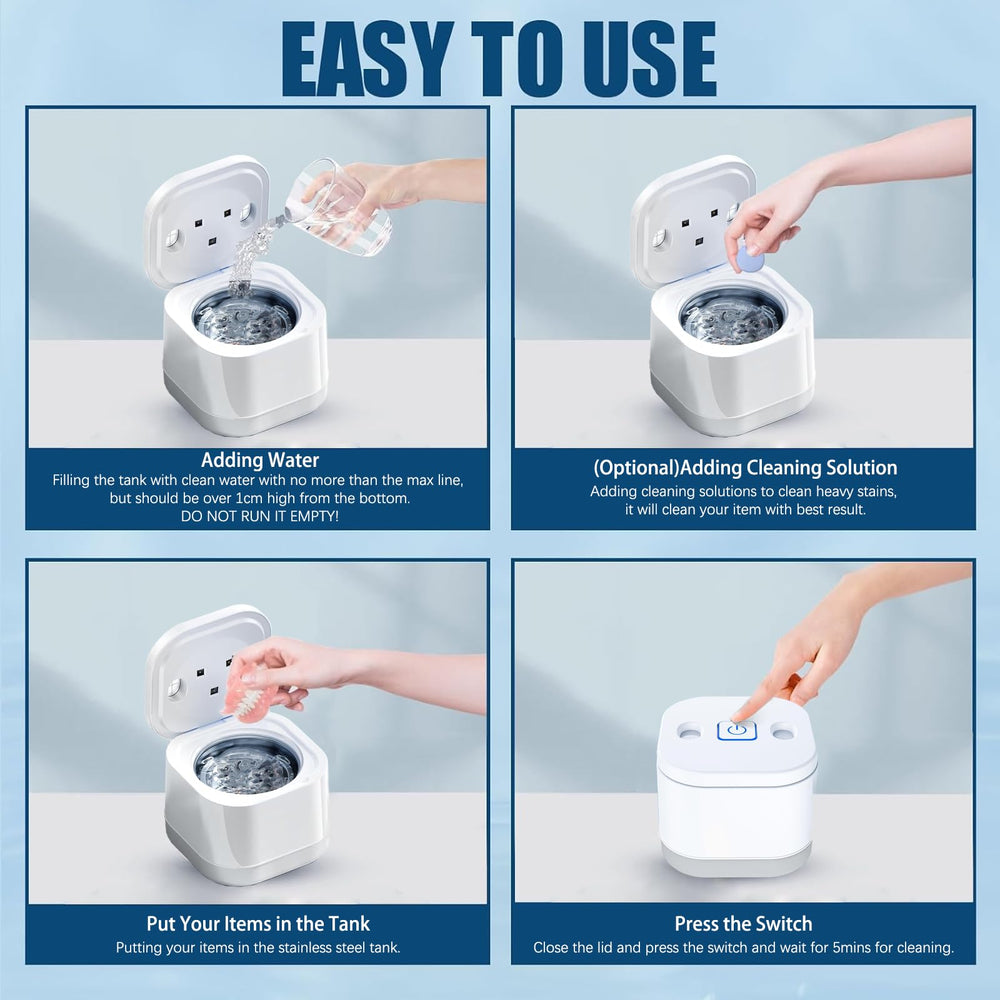 EASY TO USE

Adding Water
Filling the tank with clean water with no more than the max line, but should be over 1cm high from the bottom.
DO NOT RUN IT EMPTY!

(Optional)Adding Cleaning Solution
Adding cleaning solutions to clean heavy stains, it will clean your item with best result.

Put Your Items in the Tank
Putting your items in the stainless steel tank.

Press the Switch
Close the lid and press the switch and wait for 5mins for cleaning.