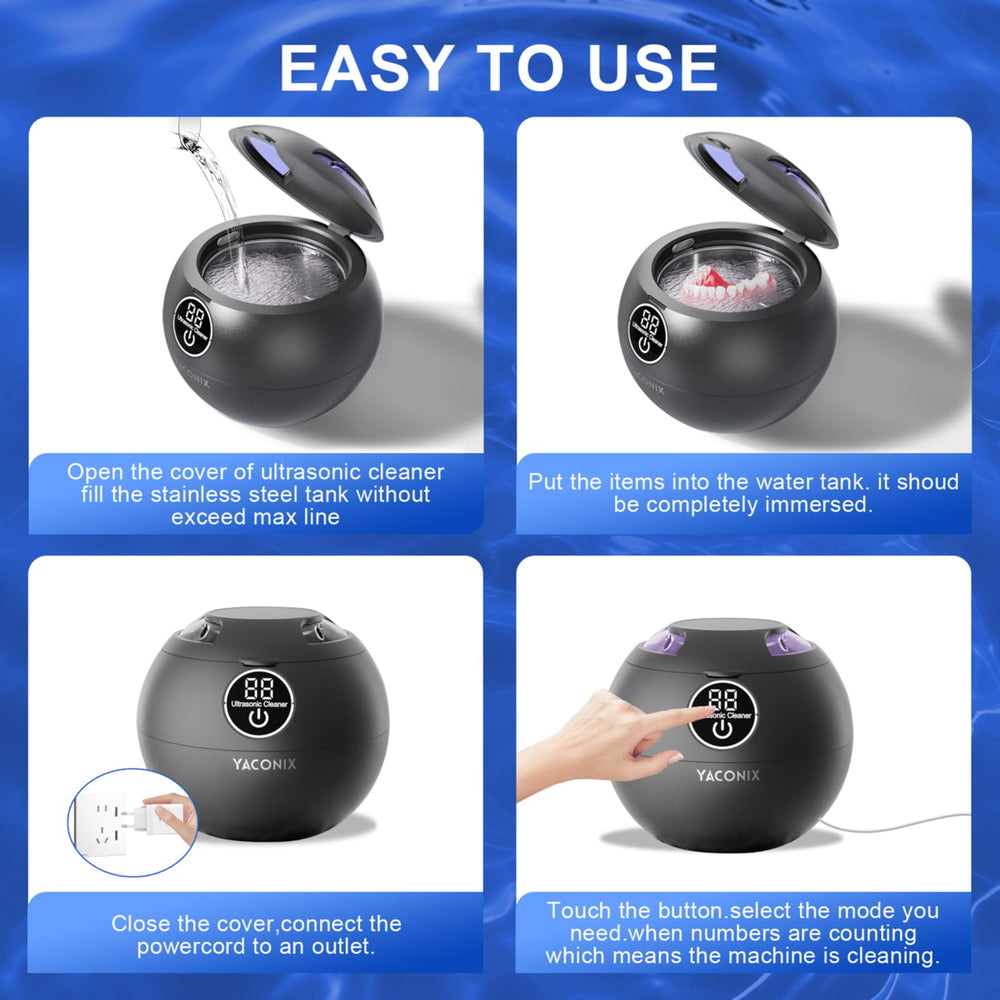 EASY TO USE

88
Ultrasonic Cleaner
YACONIX

Open the cover of ultrasonic cleaner fill the stainless steel tank without exceed max line

88
Ultrasonic Cleaner
YACONIX

Put the items into the water tank. it shoud be completely immersed.

88
Ultrasonic Cleaner
YACONIX

Close the cover,connect the powercord to an outlet.

88
Ultrasonic Cleaner
YACONIX

Touch the button.select the mode you need.when numbers are counting which means the machine is cleaning.