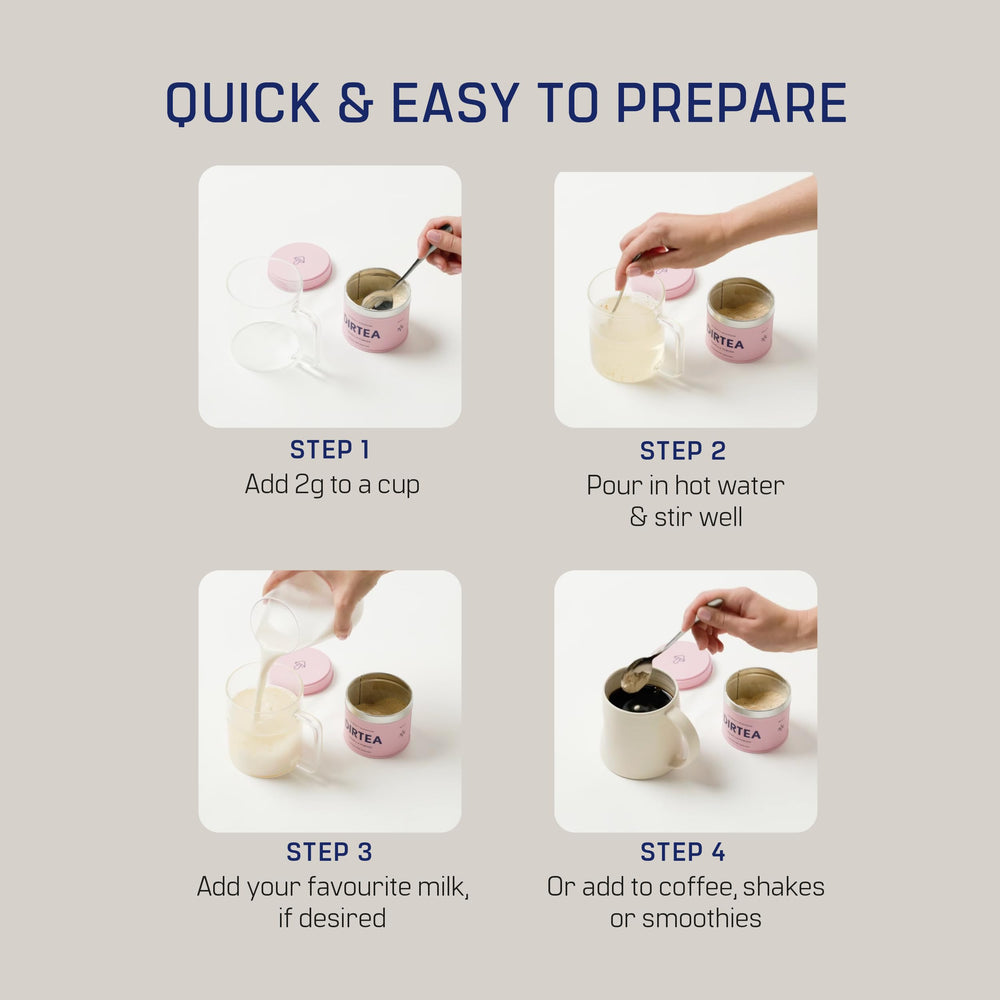 QUICK & EASY TO PREPARE

DIRTEA

STEP 1
Add 2g to a cup

DIRTEA

STEP 2
Pour in hot water & stir well

DIRTEA

STEP 3
Add your favourite milk, if desired

DIRTEA

STEP 4
Or add to coffee, shakes or smoothies