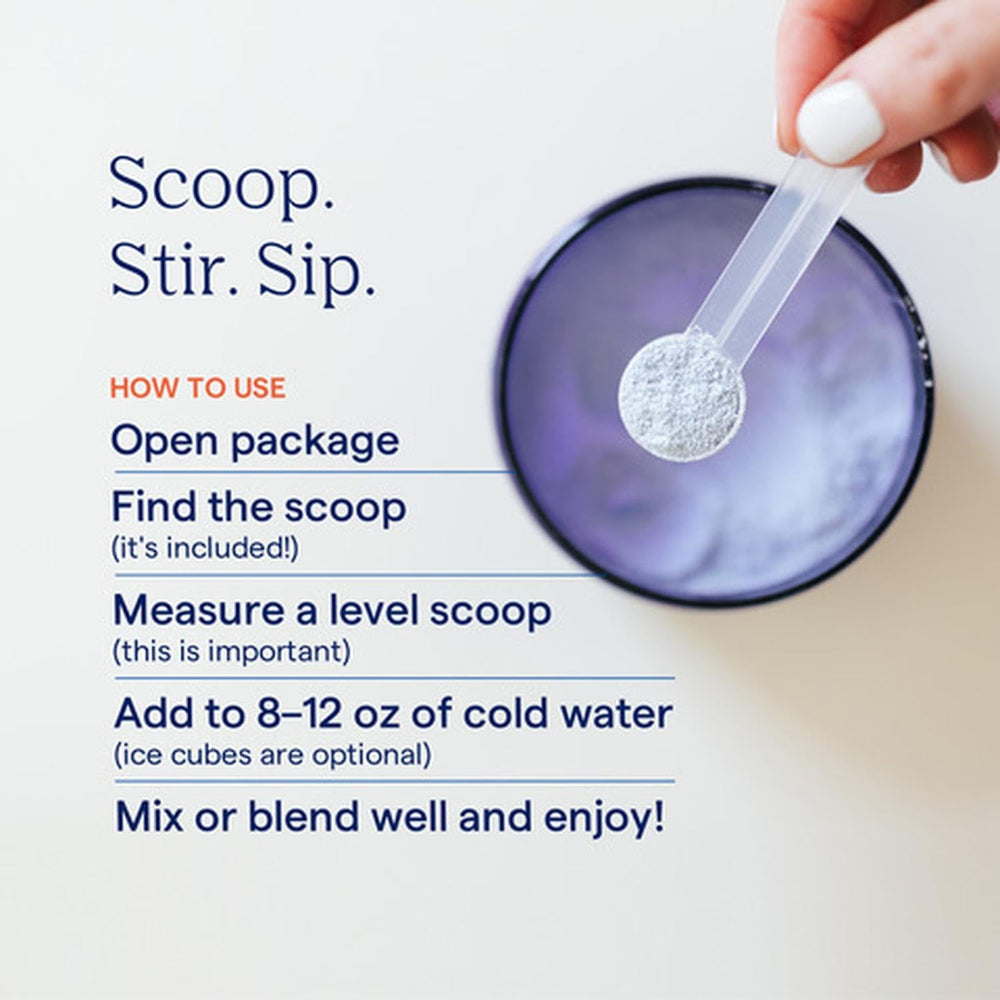 Scoop.
Stir. Sip.

HOW TO USE

Open package

Find the scoop
(it's included!)

Measure a level scoop
(this is important)

Add to 8–12 oz of cold water
(ice cubes are optional)

Mix or blend well and enjoy!