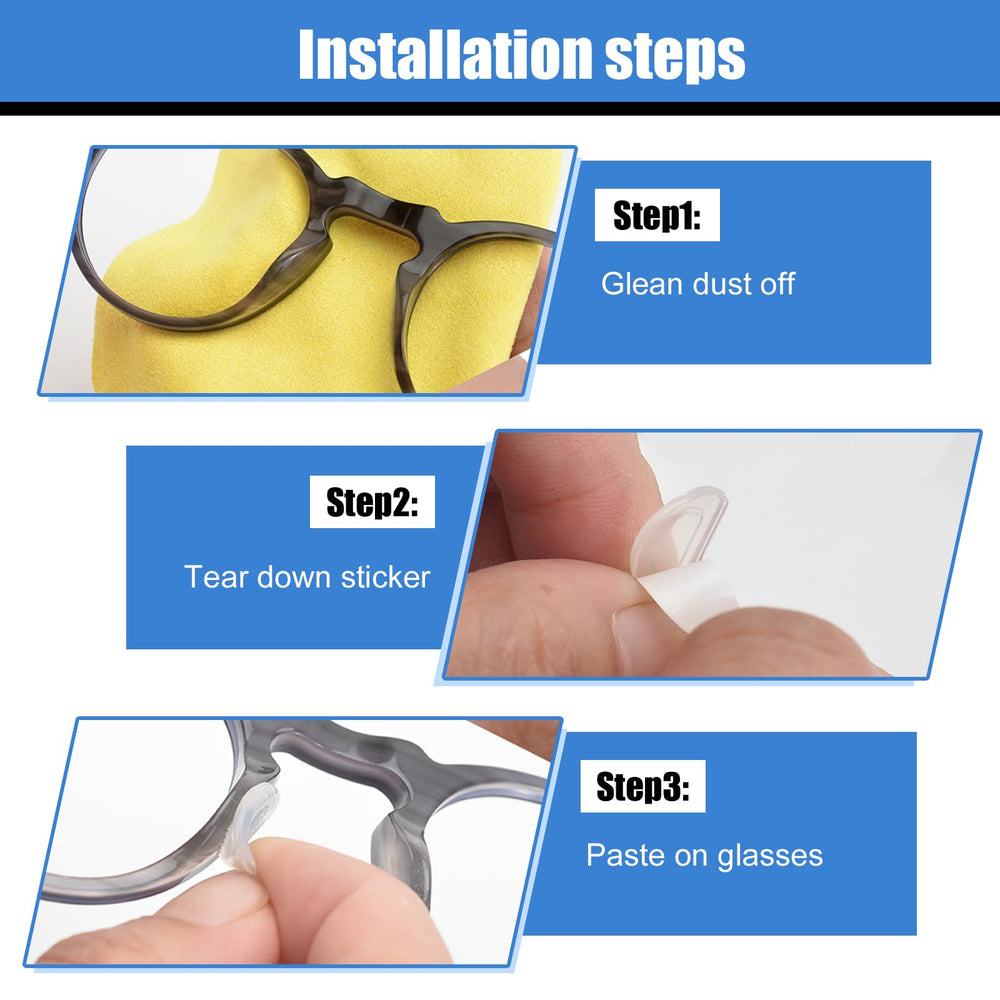 Installation steps

Step1:
Glean dust off

Step2:
Tear down sticker

Step3:
Paste on glasses