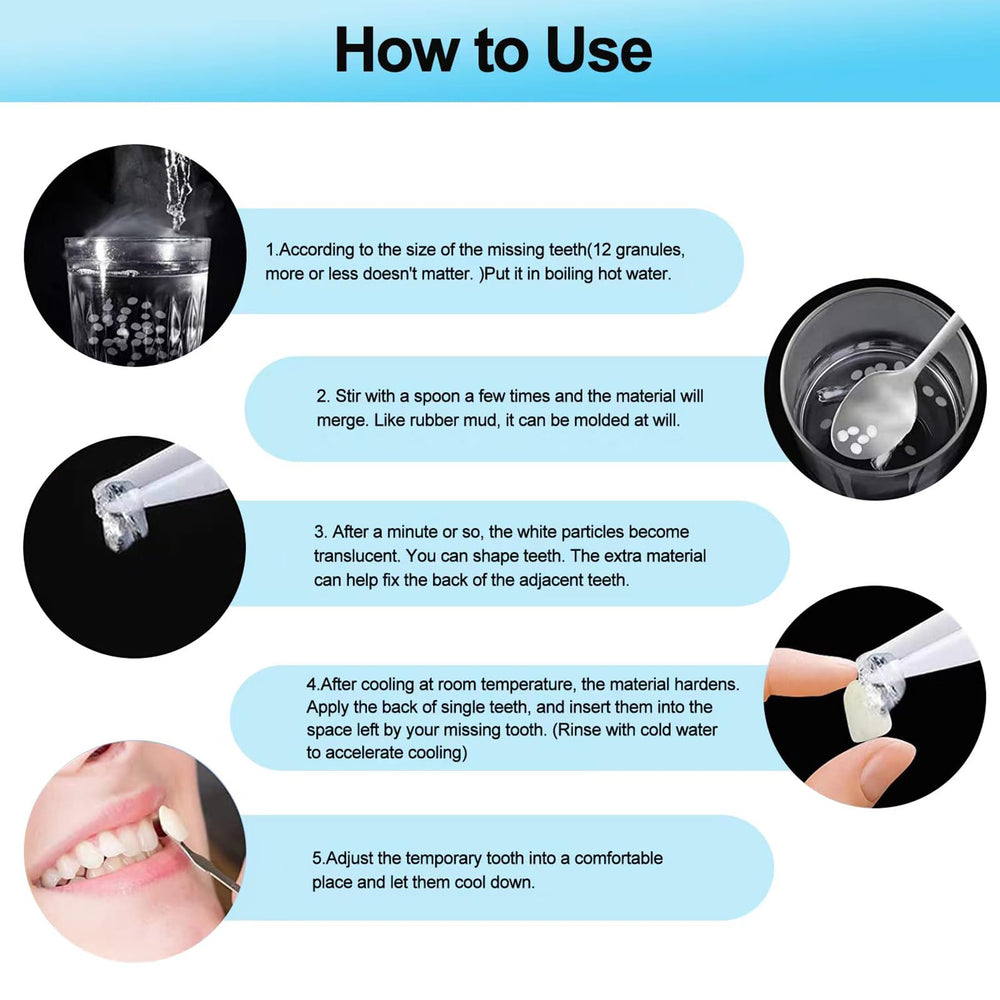 How to Use

1.According to the size of the missing teeth(12 granules, more or less doesn't matter. )Put it in boiling hot water.

2. Stir with a spoon a few times and the material will merge. Like rubber mud, it can be molded at will.

3. After a minute or so, the white particles become translucent. You can shape teeth. The extra material can help fix the back of the adjacent teeth.

4.After cooling at room temperature, the material hardens. Apply the back of single teeth, and insert them into the space left by your missing tooth. (Rinse with cold water to accelerate cooling)

5.Adjust the temporary tooth into a comfortable place and let them cool down.