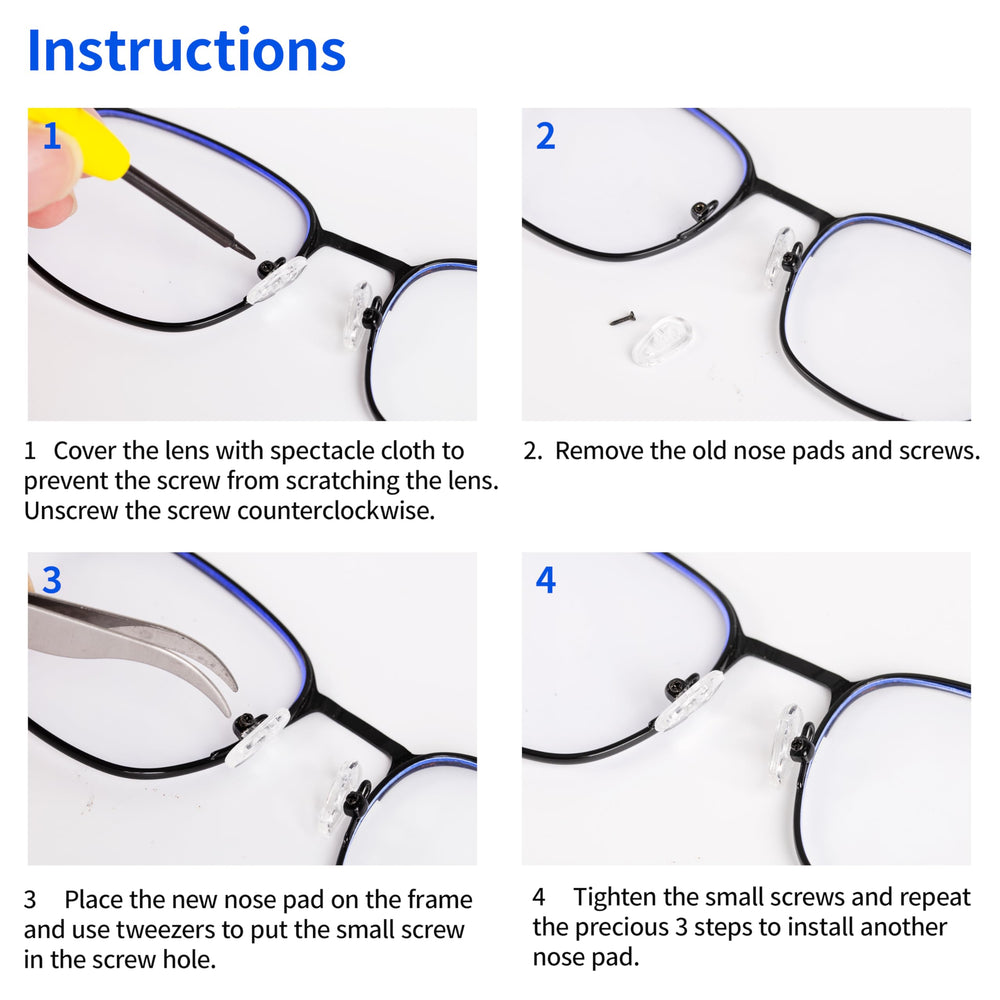 Instructions

1

1 Cover the lens with spectacle cloth to prevent the screw from scratching the lens. Unscrew the screw counterclockwise.

2

2. Remove the old nose pads and screws.

3

3 Place the new nose pad on the frame and use tweezers to put the small screw in the screw hole.

4

4 Tighten the small screws and repeat the precious 3 steps to install another nose pad.