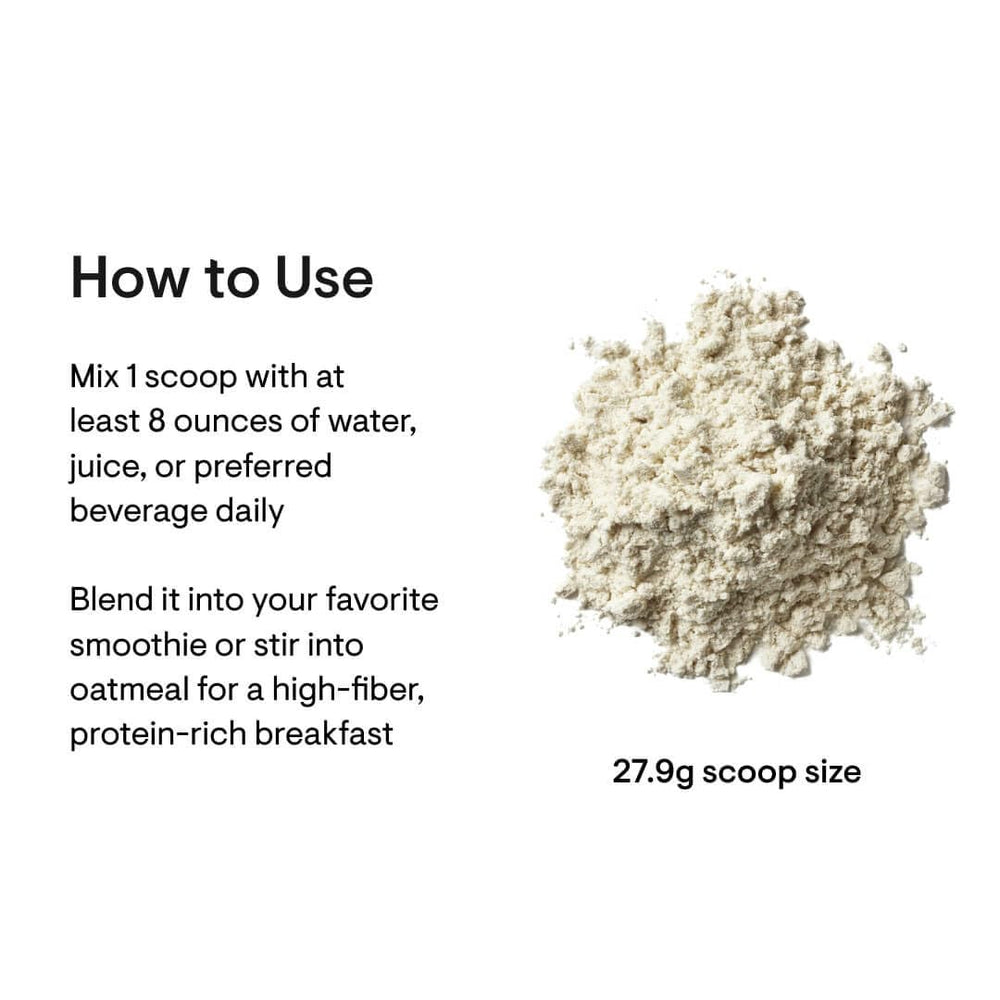 How to Use

Mix 1 scoop with at least 8 ounces of water, juice, or preferred beverage daily

Blend it into your favorite smoothie or stir into oatmeal for a high-fiber, protein-rich breakfast

27.9g scoop size