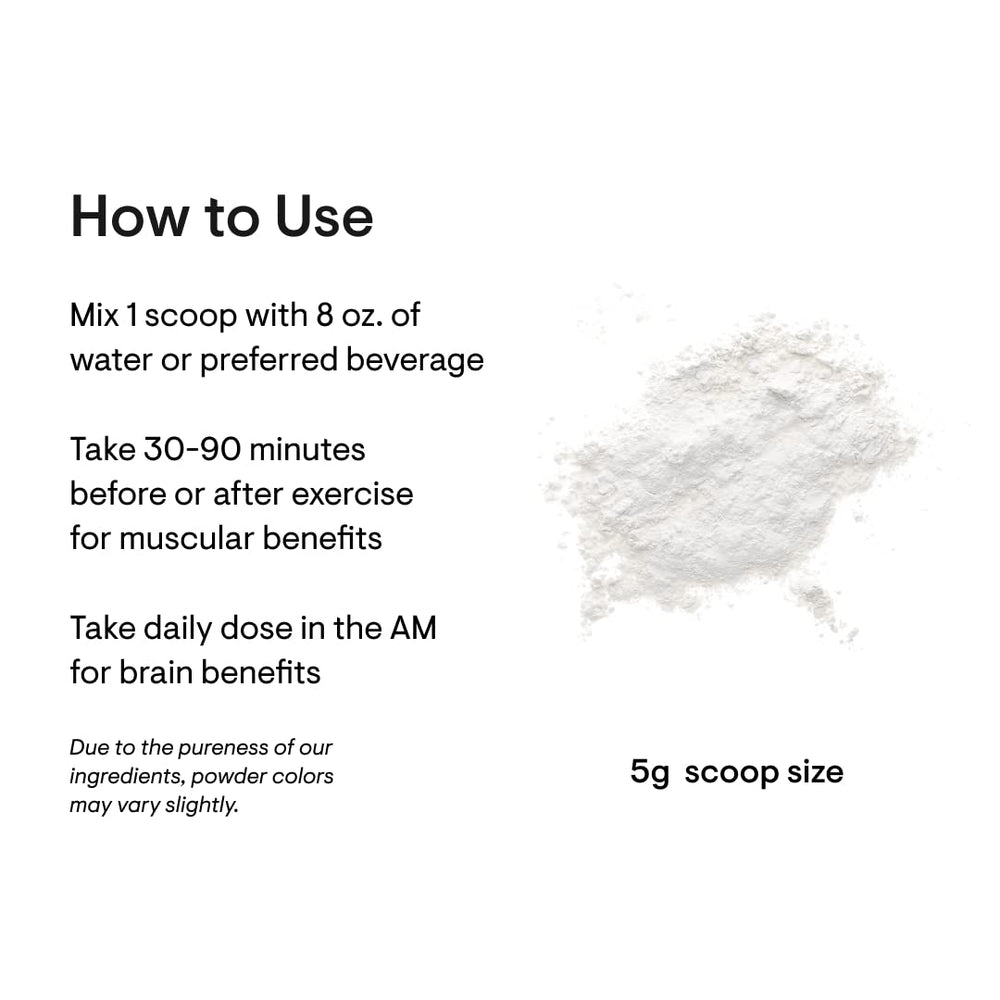 How to Use

Mix 1 scoop with 8 oz. of water or preferred beverage

Take 30-90 minutes before or after exercise for muscular benefits

Take daily dose in the AM for brain benefits

Due to the pureness of our ingredients, powder colors may vary slightly.

5g scoop size