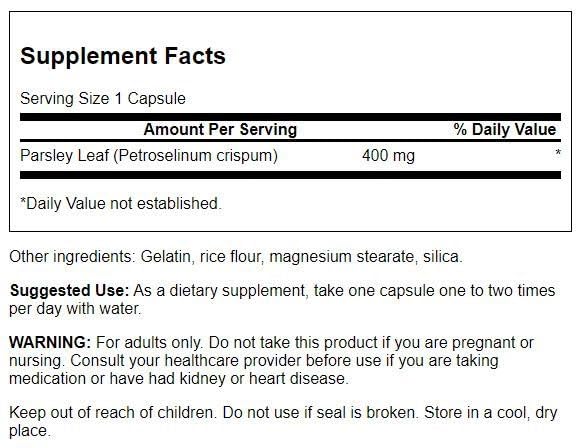 Supplement Facts

Serving Size 1 Capsule

| Amount Per Serving | | % Daily Value |
|---|---|---|
| Parsley Leaf (Petroselinum crispum) | 400 mg | * |

*Daily Value not established.

Other ingredients: Gelatin, rice flour, magnesium stearate, silica.

Suggested Use: As a dietary supplement, take one capsule one to two times per day with water.

WARNING: For adults only. Do not take this product if you are pregnant or nursing. Consult your healthcare provider before use if you are taking medication or have had kidney or heart disease.

Keep out of reach of children. Do not use if seal is broken. Store in a cool, dry place.