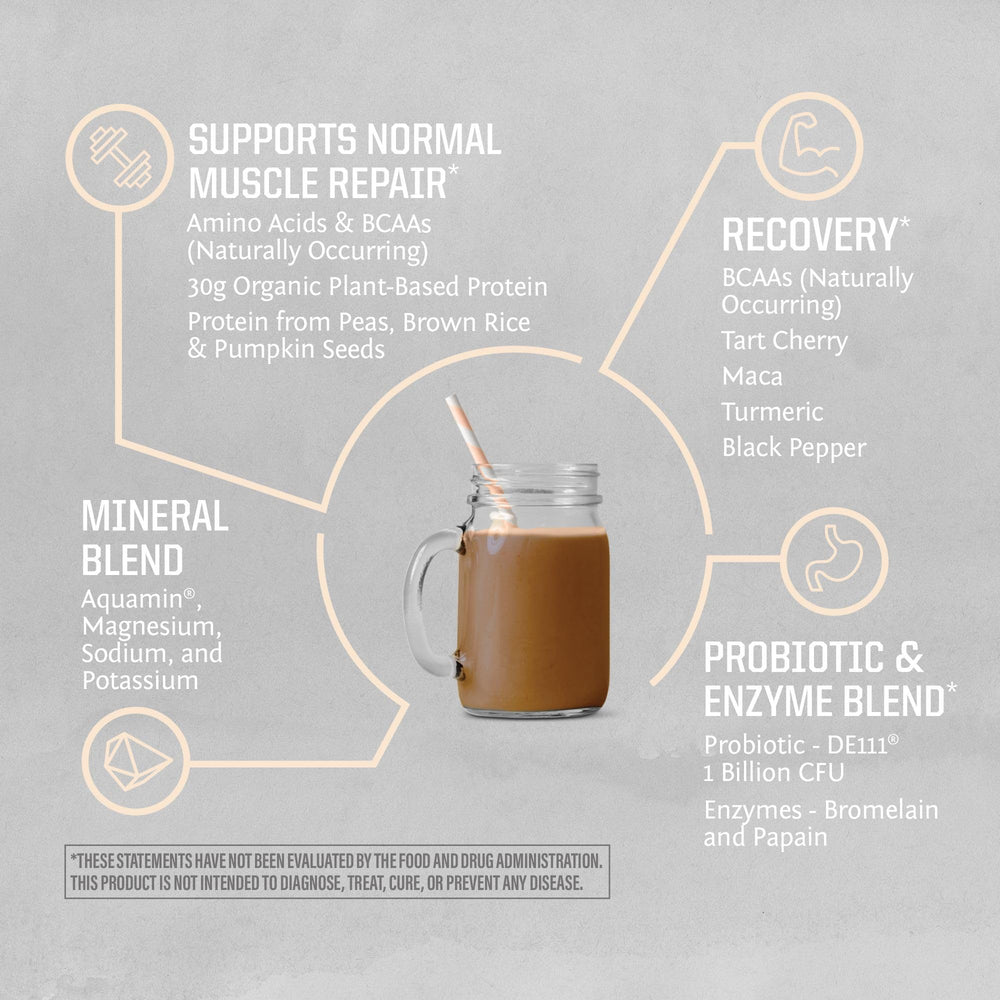 SUPPORTS NORMAL MUSCLE REPAIR*

Amino Acids & BCAAs (Naturally Occurring)

30g Organic Plant-Based Protein

Protein from Peas, Brown Rice & Pumpkin Seeds

RECOVERY*

BCAAs (Naturally Occurring)

Tart Cherry

Maca

Turmeric

Black Pepper

MINERAL BLEND

Aquamin®, Magnesium, Sodium, and Potassium

PROBIOTIC & ENZYME BLEND*

Probiotic - DE111® 1 Billion CFU

Enzymes - Bromelain and Papain

*THESE STATEMENTS HAVE NOT BEEN EVALUATED BY THE FOOD AND DRUG ADMINISTRATION. THIS PRODUCT IS NOT INTENDED TO DIAGNOSE, TREAT, CURE, OR PREVENT ANY DISEASE.