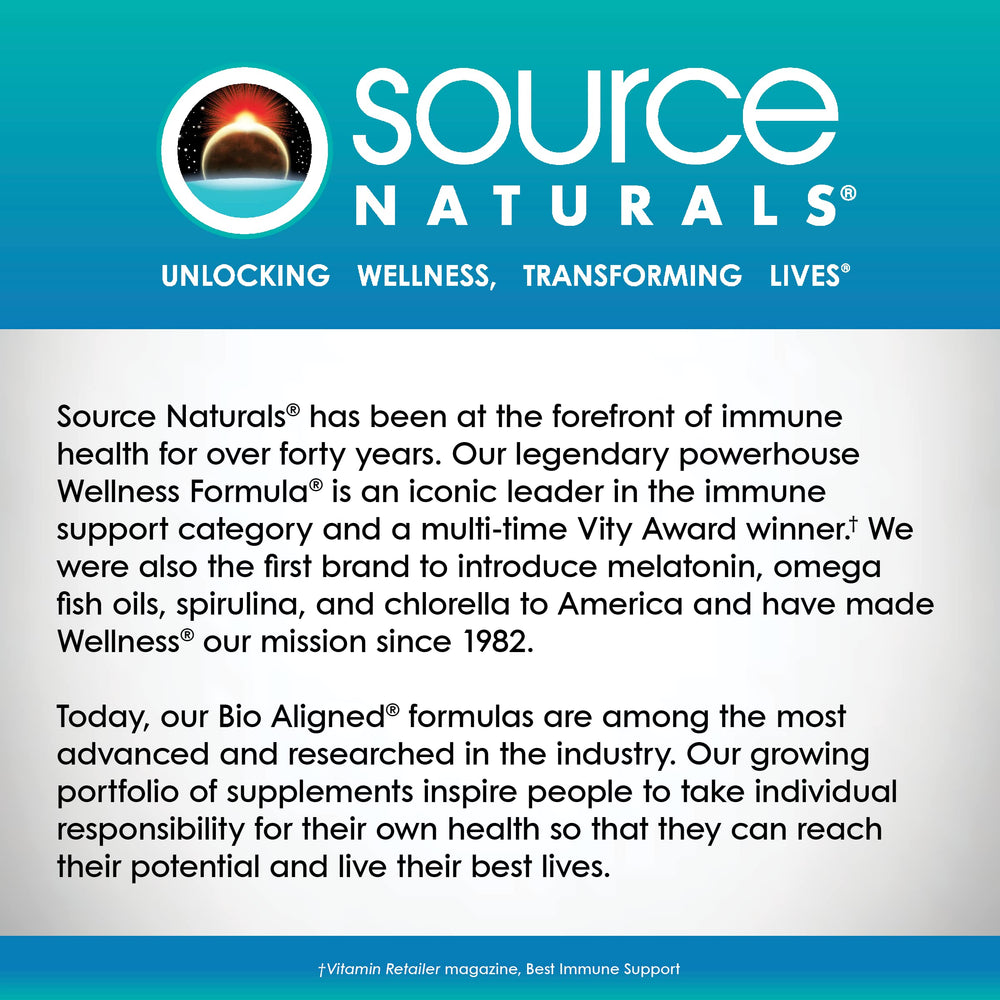 SOURCE
NATURALS®

UNLOCKING WELLNESS, TRANSFORMING LIVES®

Source Naturals® has been at the forefront of immune health for over forty years. Our legendary powerhouse Wellness Formula® is an iconic leader in the immune support category and a multi-time Vity Award winner.† We were also the first brand to introduce melatonin, omega fish oils, spirulina, and chlorella to America and have made Wellness® our mission since 1982.

Today, our Bio Aligned® formulas are among the most advanced and researched in the industry. Our growing portfolio of supplements inspire people to take individual responsibility for their own health so that they can reach their potential and live their best lives.

†Vitamin Retailer magazine, Best Immune Support