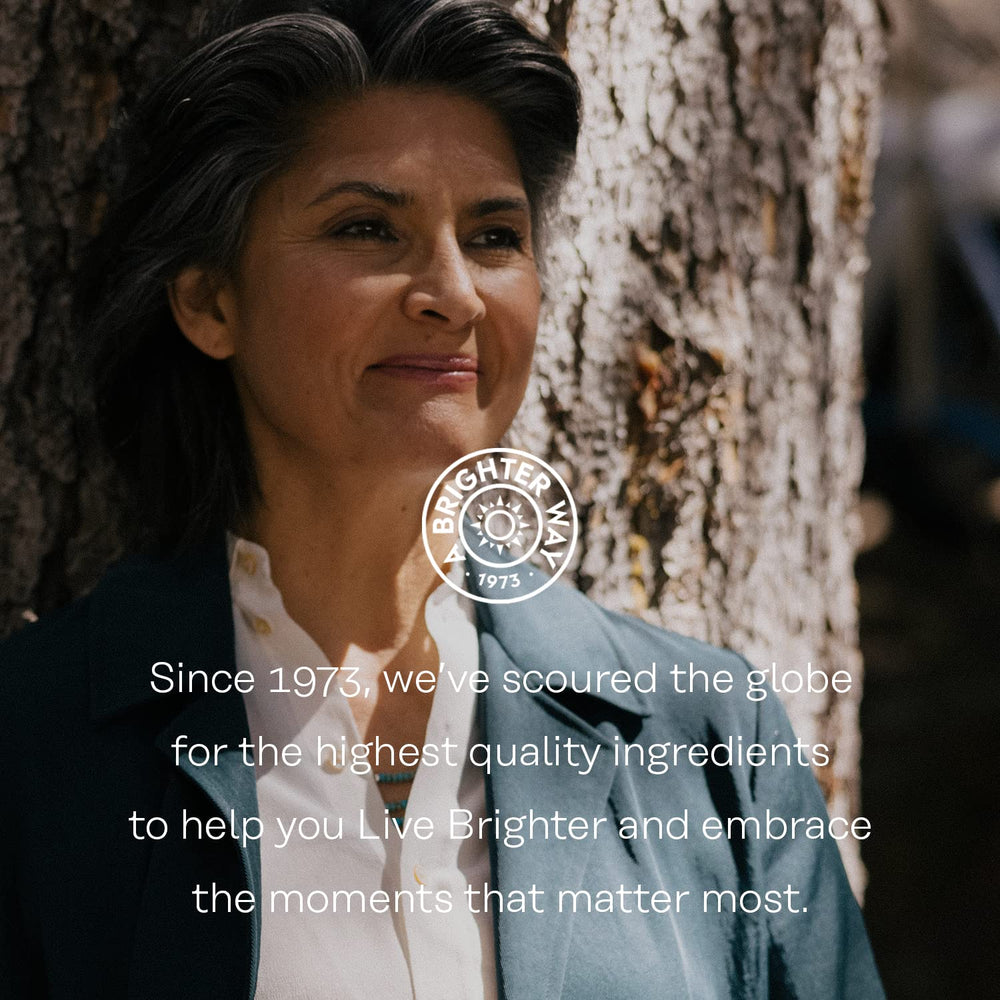 A BRIGHTER WAY
1973

Since 1973, we've scoured the globe for the highest quality ingredients to help you Live Brighter and embrace the moments that matter most.